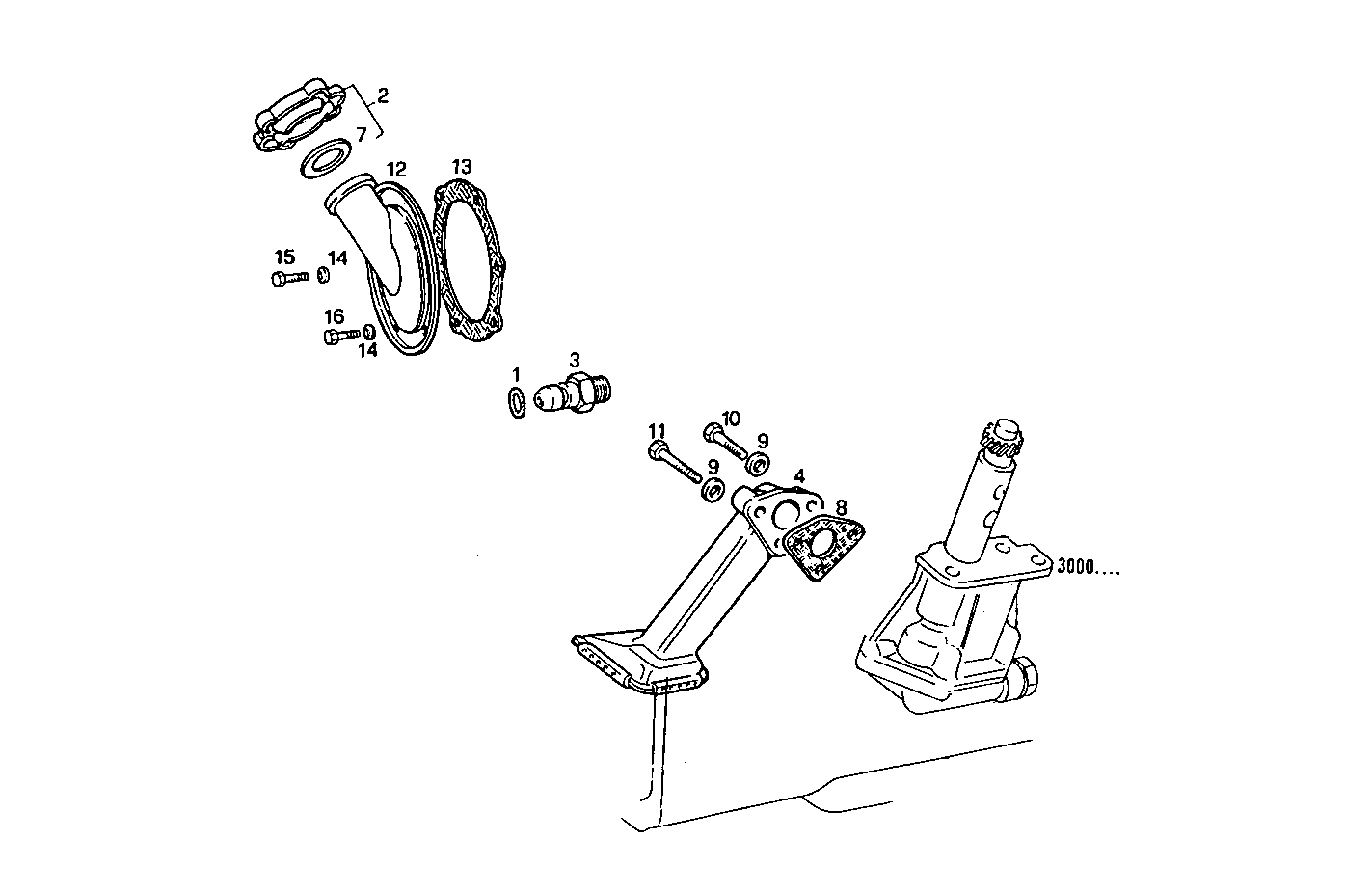 2
7
12
13
15
14
16
14
1
3
11
10
9
9
4
8
3000....