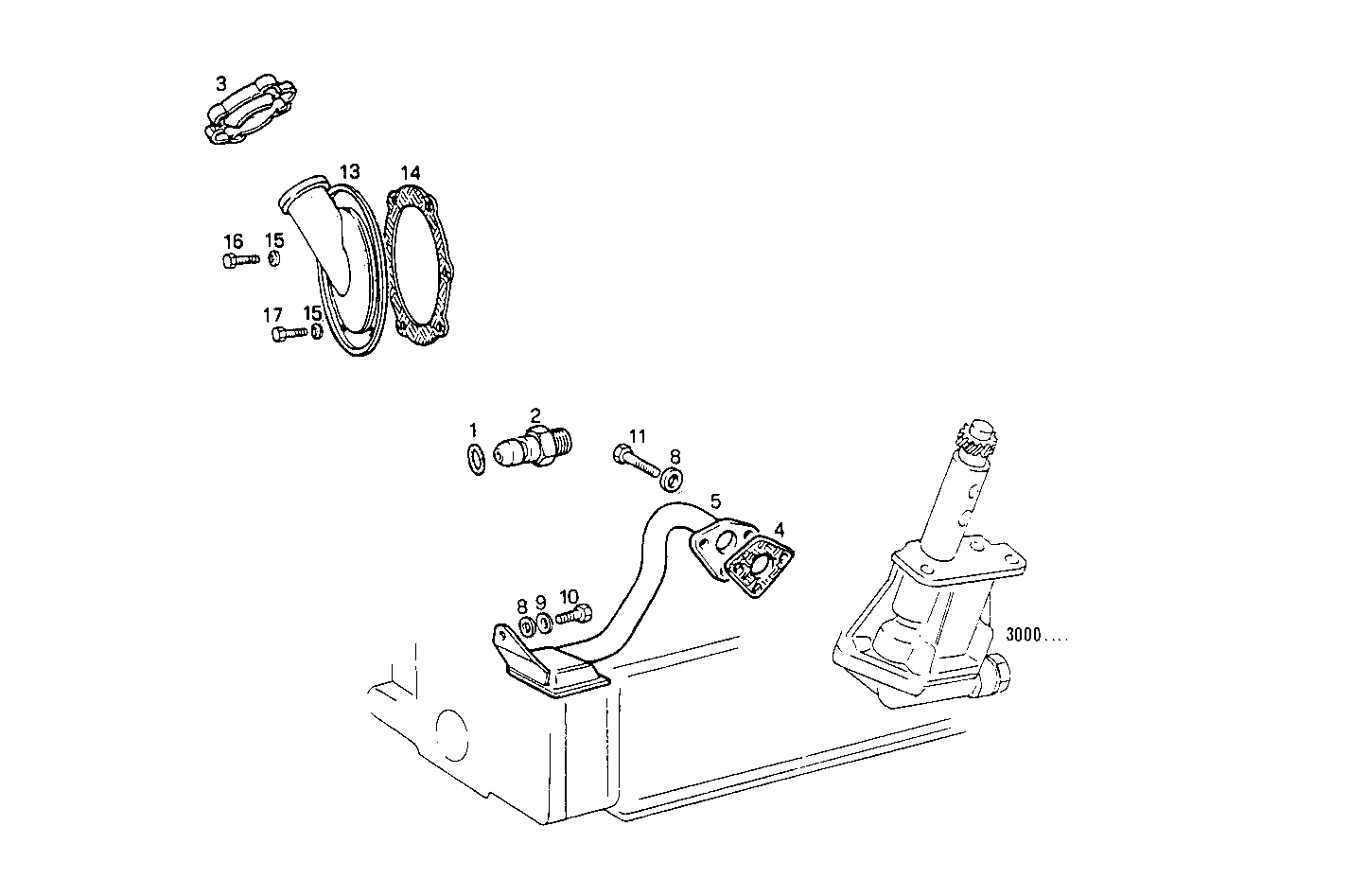 3
13
14
16
15
17
15
1
2
11
8
5
4
8
9
10
3000....