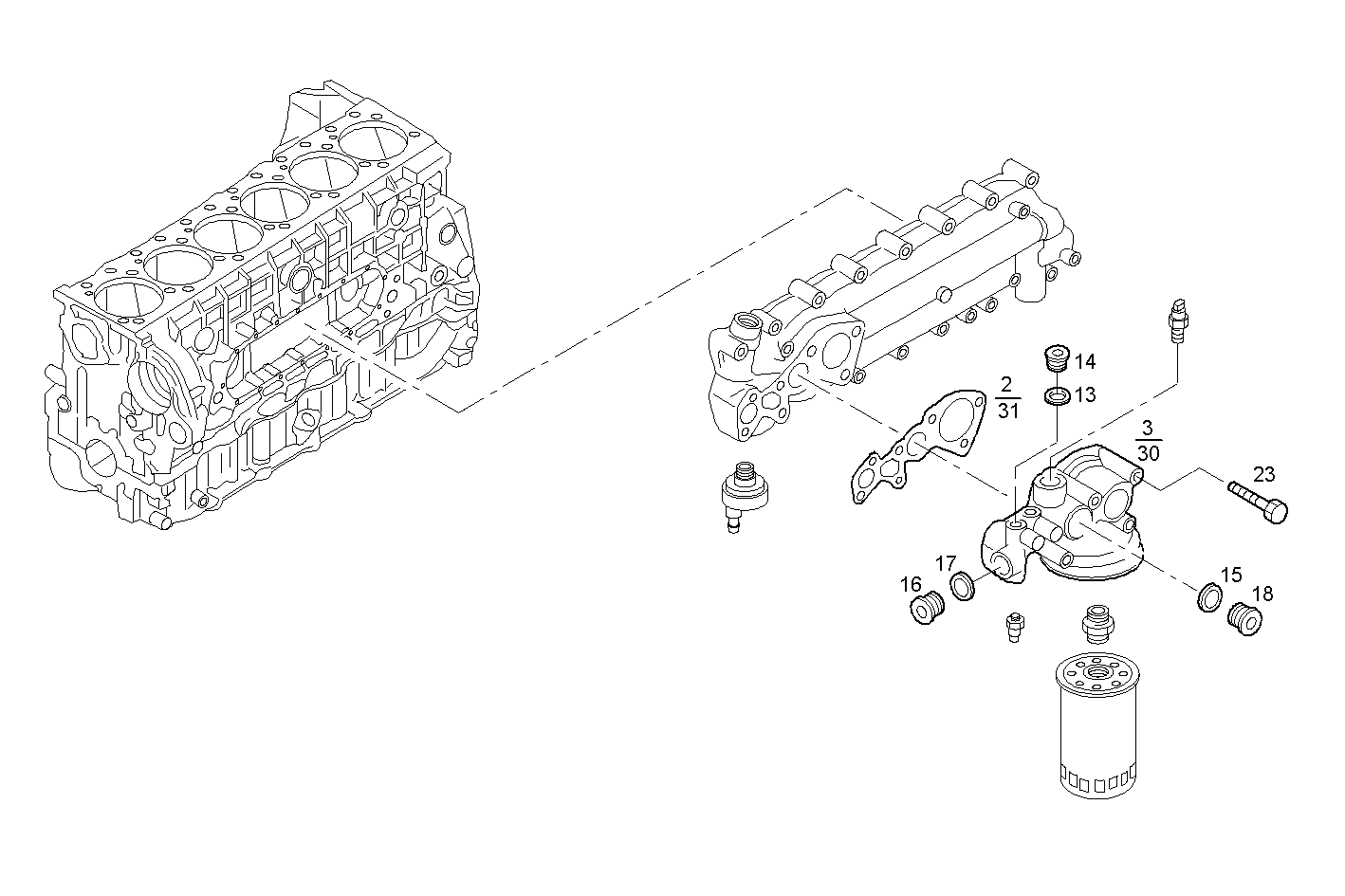 14
13
$\frac{2}{31}$
$\frac{3}{30}$
23
17
16
15
18