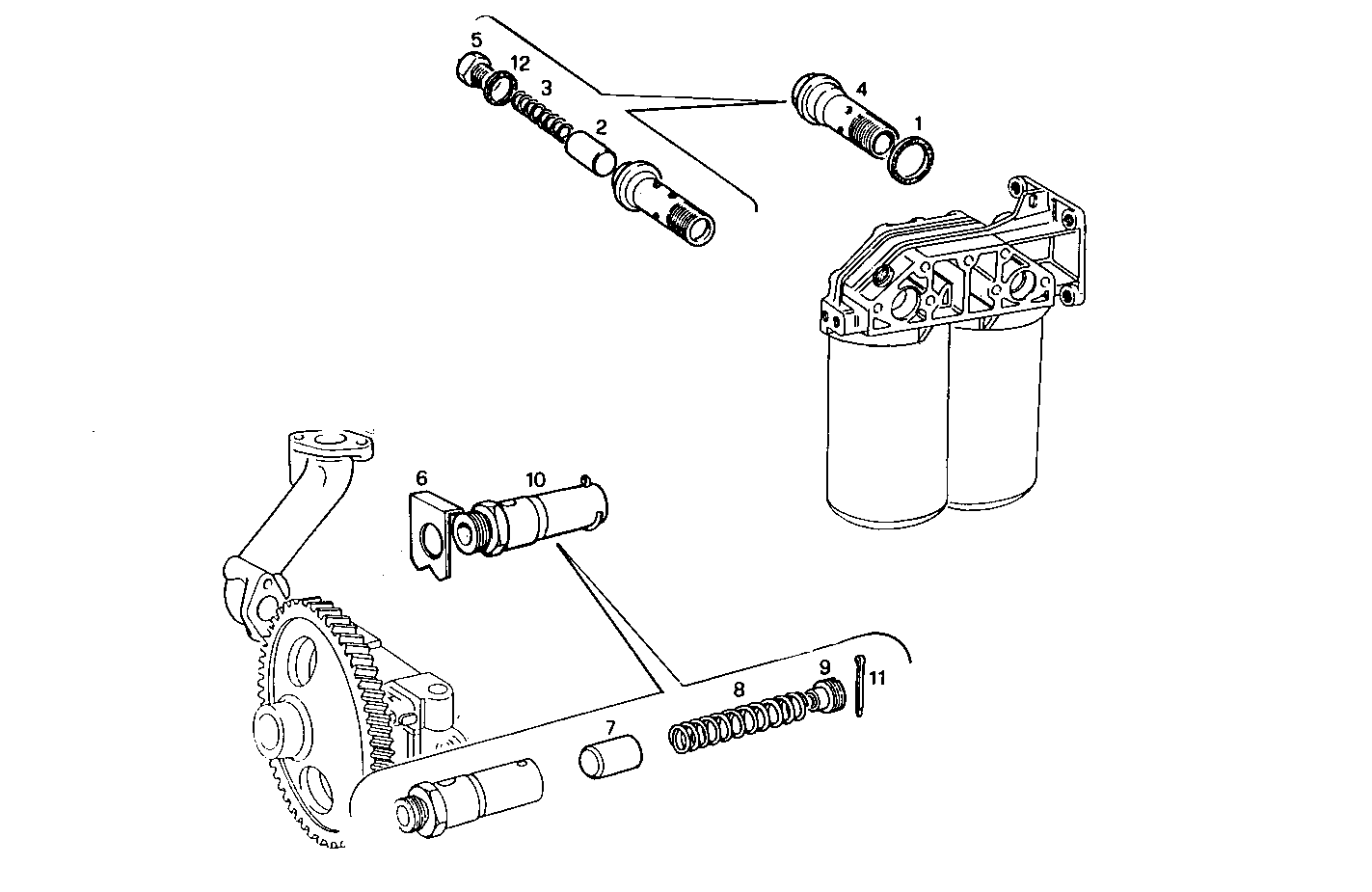 5
12
3
2
4
1
6
10
9
11
8
7