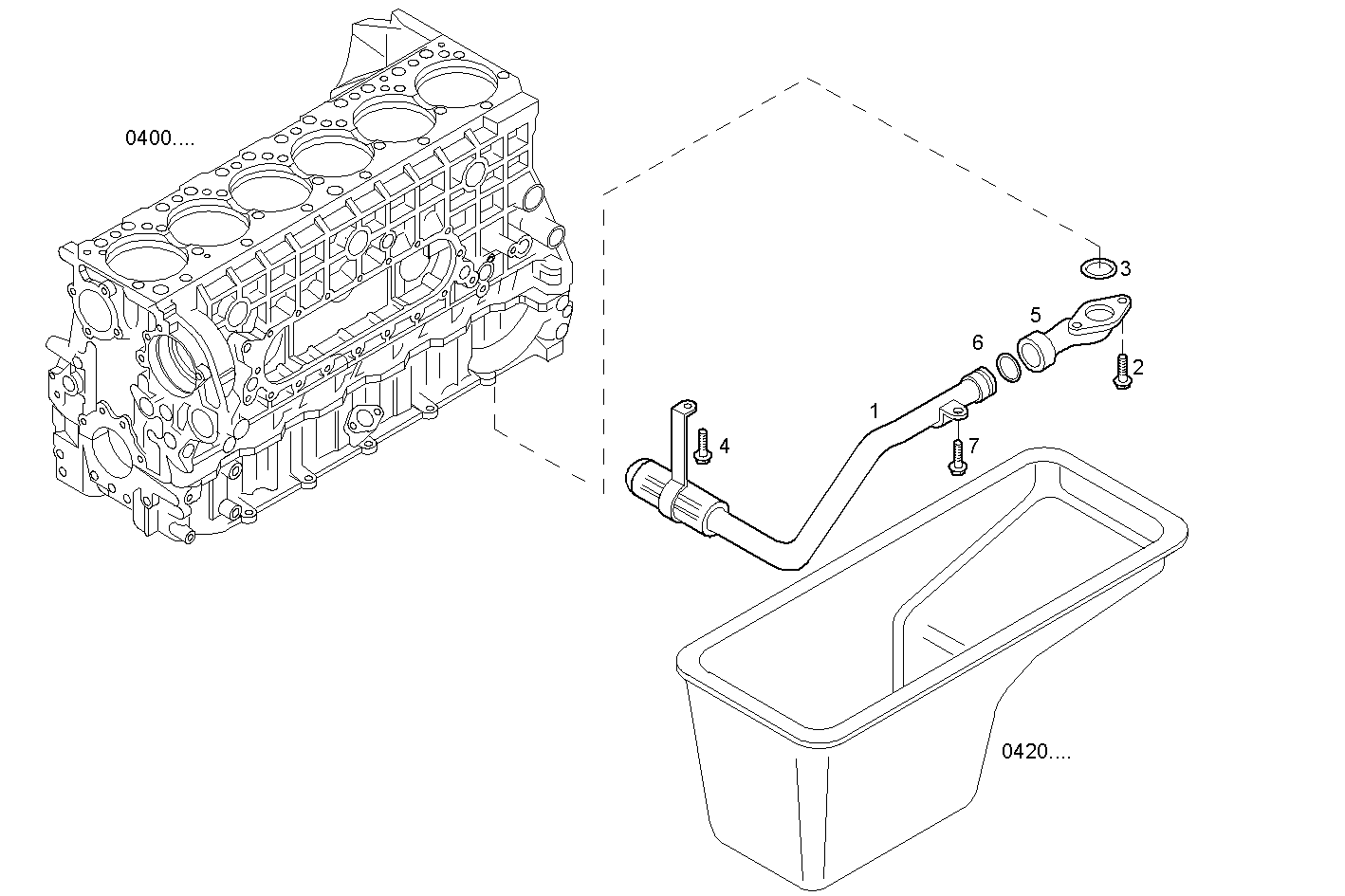 0400....

3

5

6

2

1

4

7

0420....