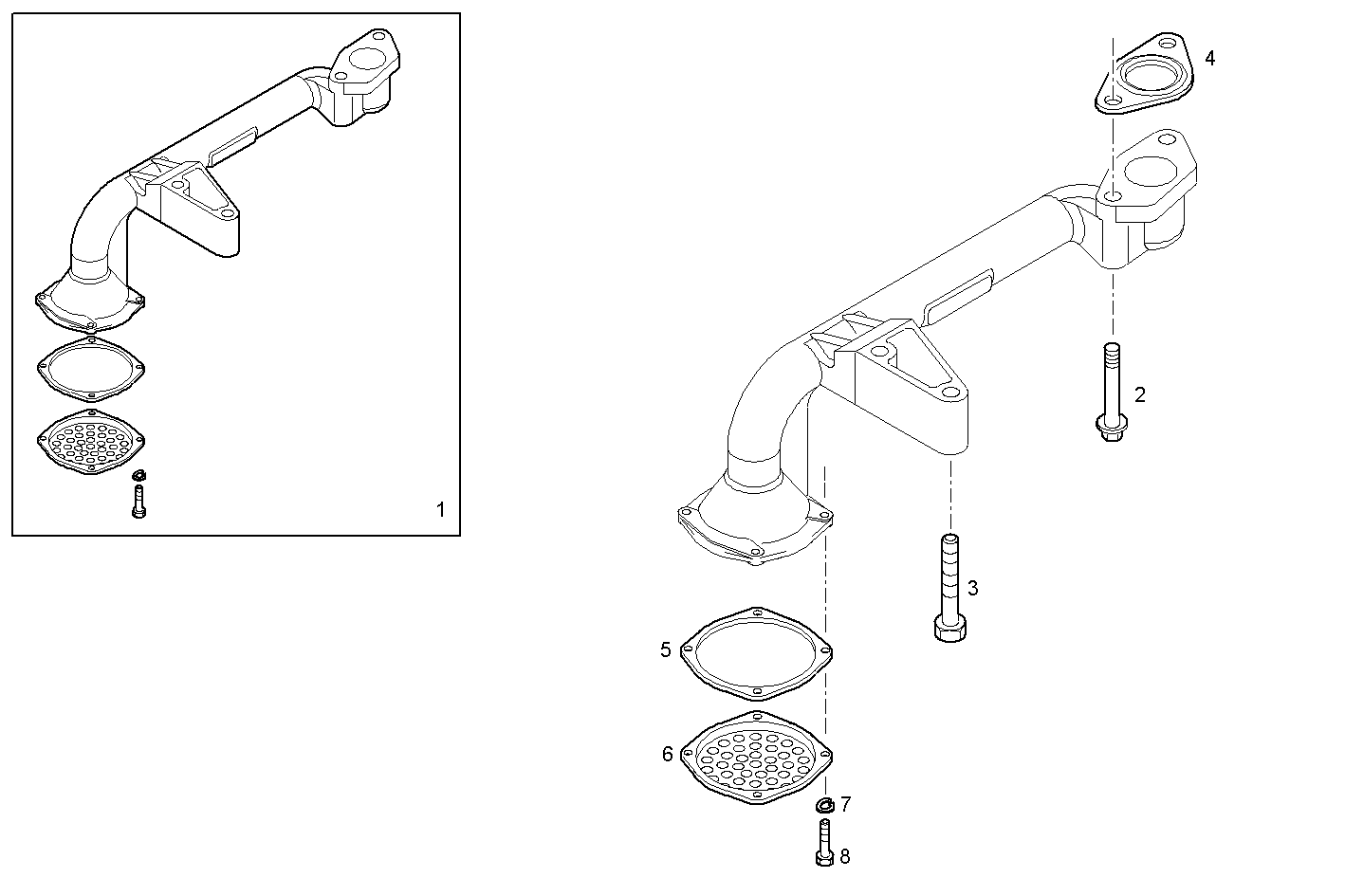 1

4

2

3

5

6

7

8