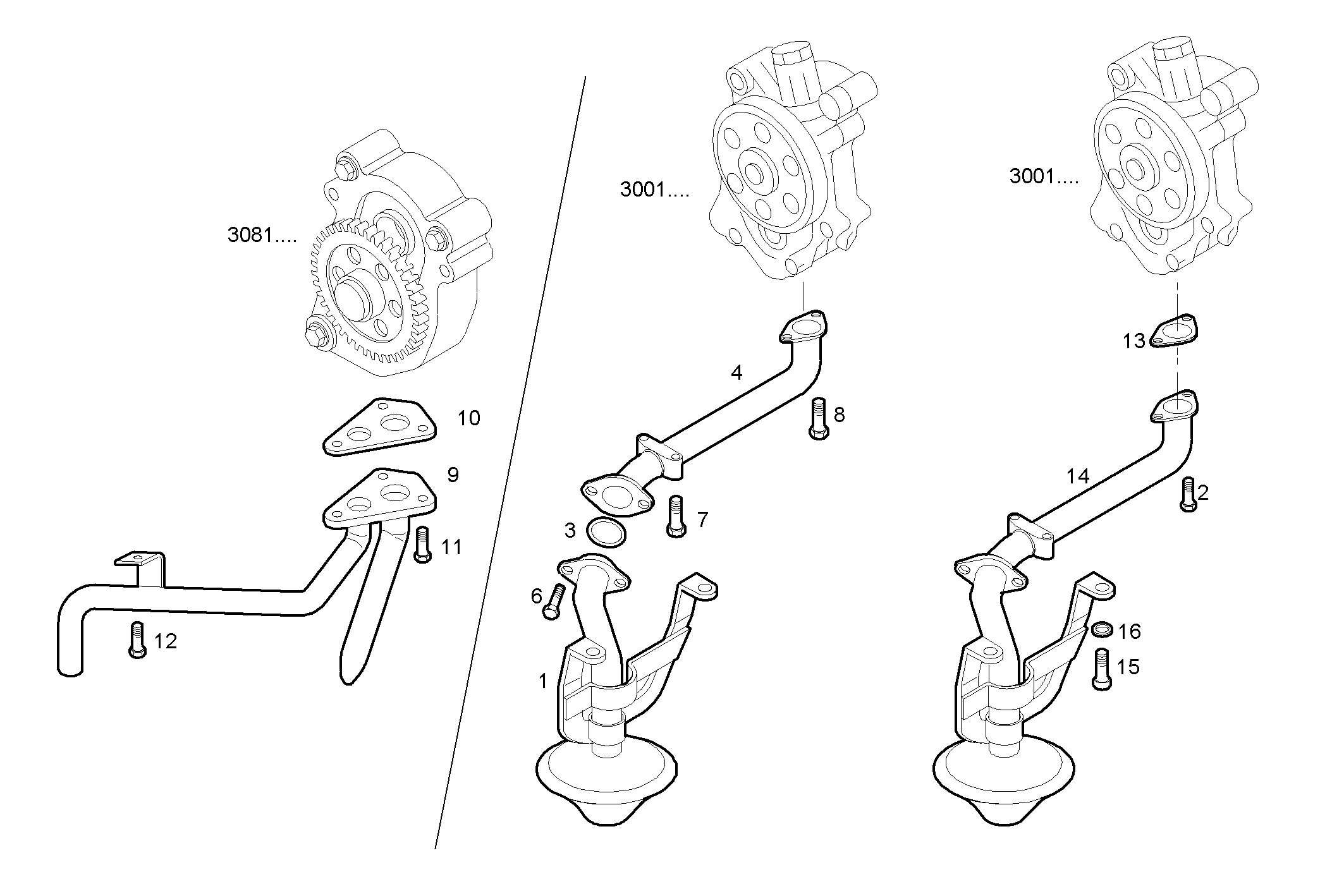 3081....

10

9

11

12

3001....

4

8

7

3

6

1

3001....

13

14

2

16

15