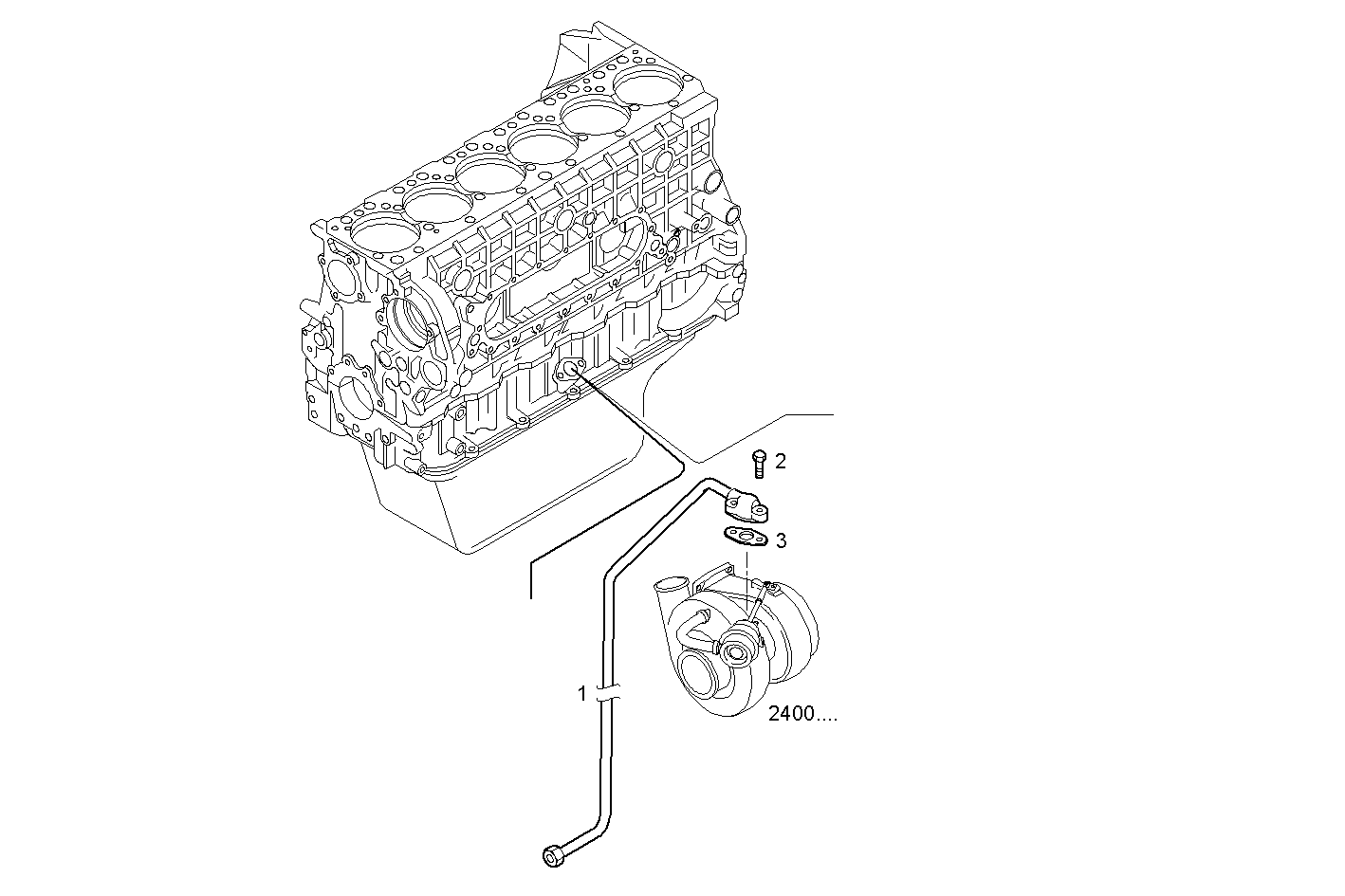 2
3
1
2400....