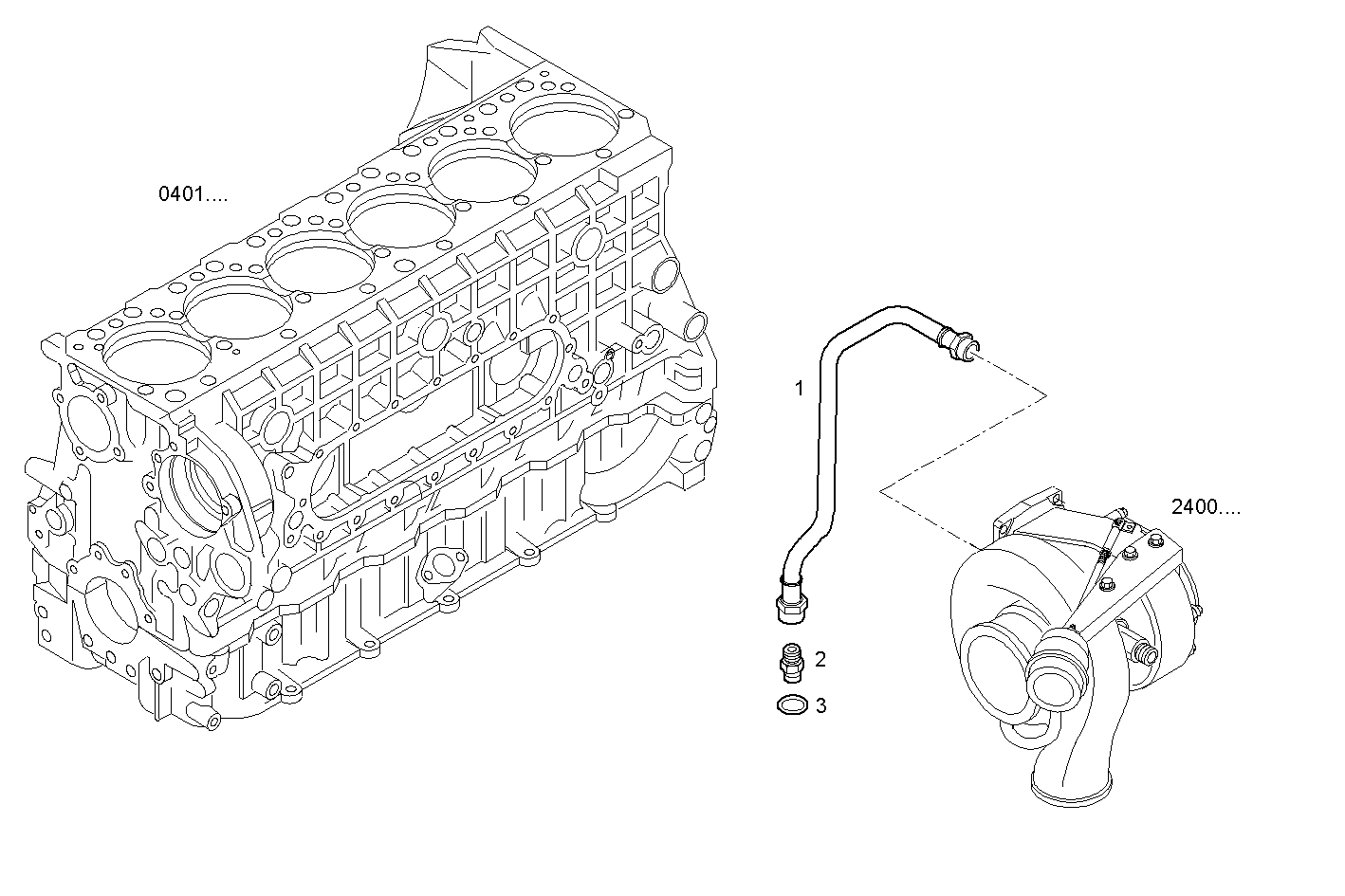 0401....

1

2400....

2

3