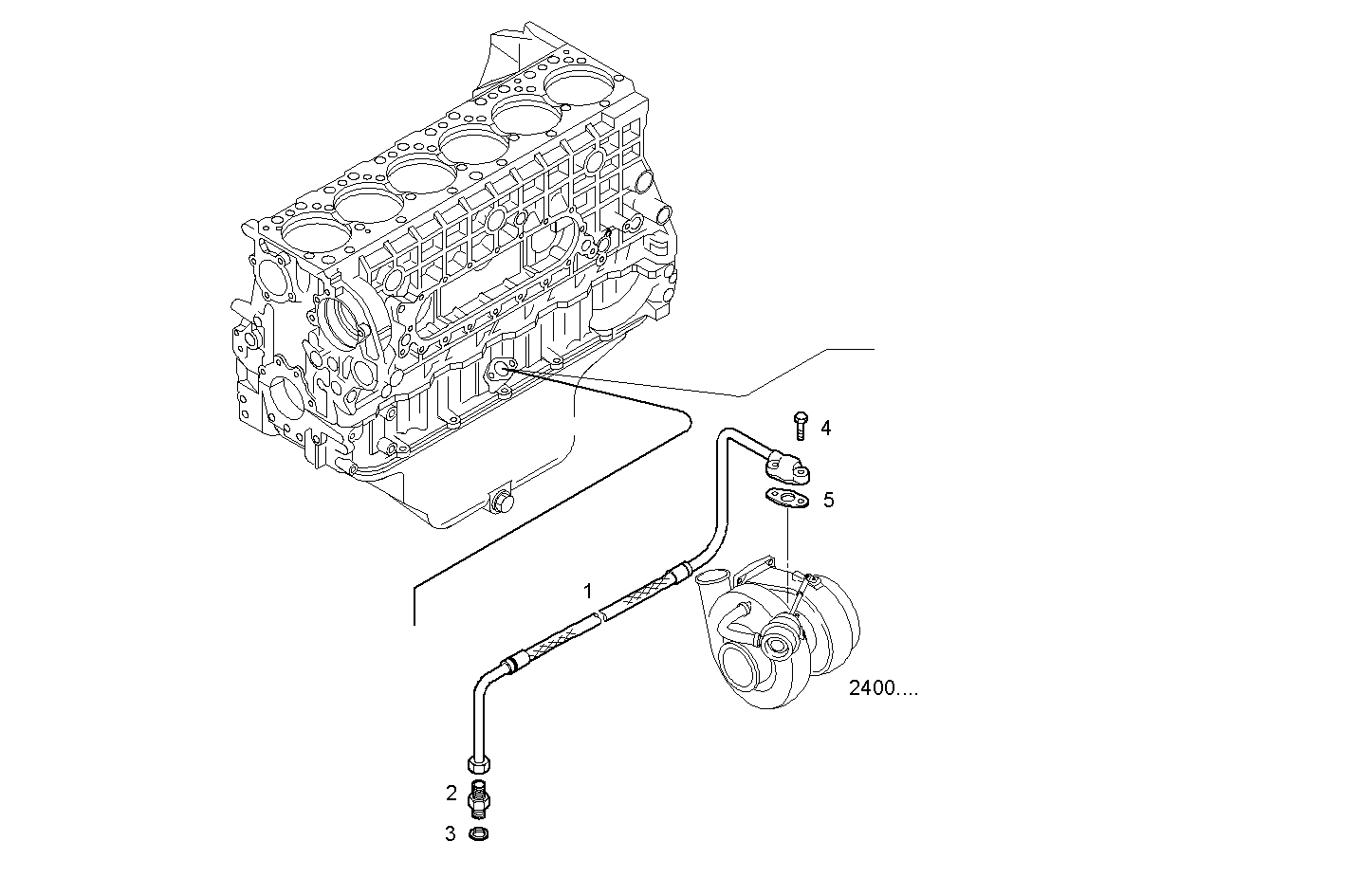 4
5
1
2400....
2
3