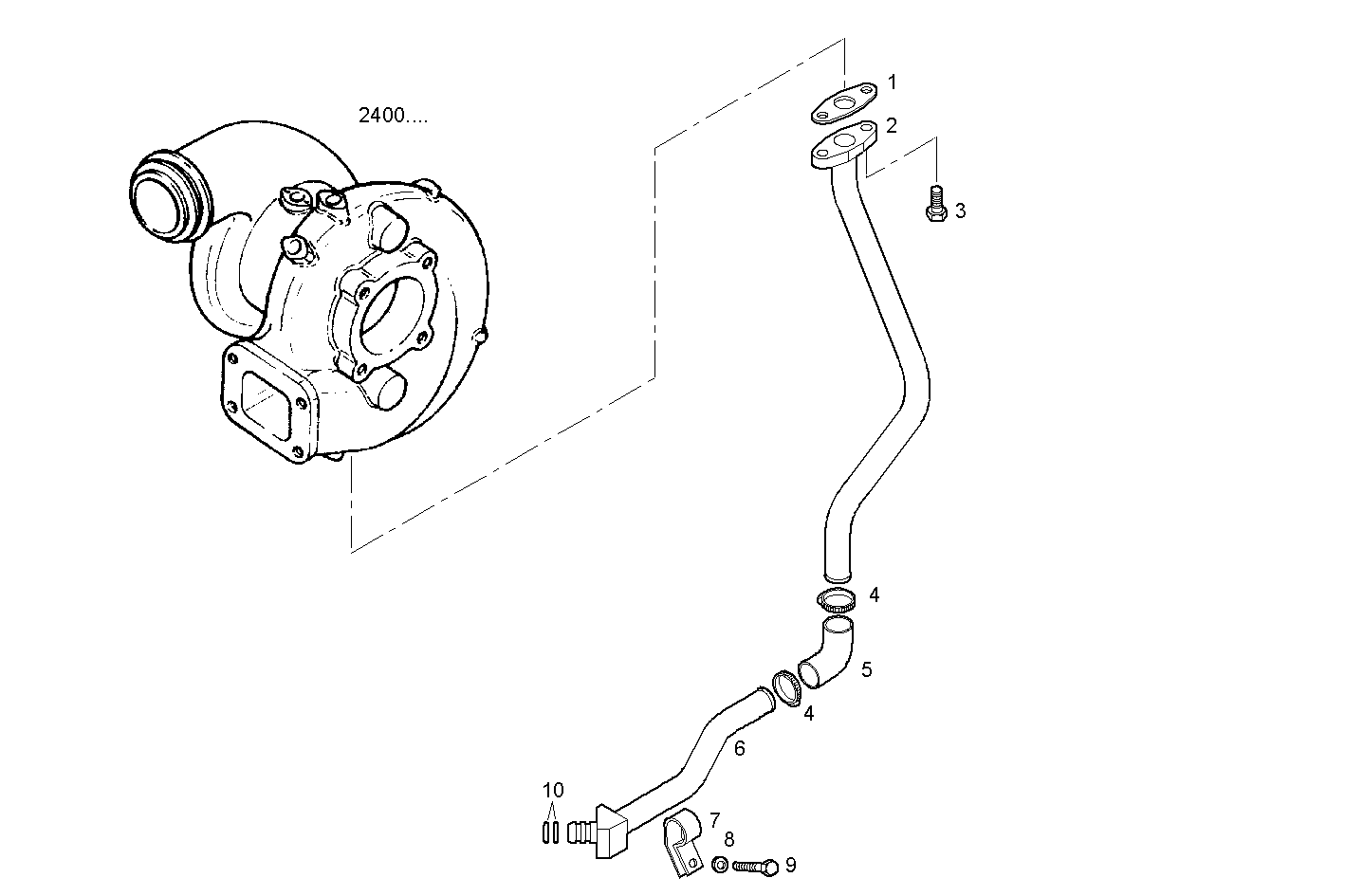 2400....

1

2

3

4

5

4

6

10

7

8

9