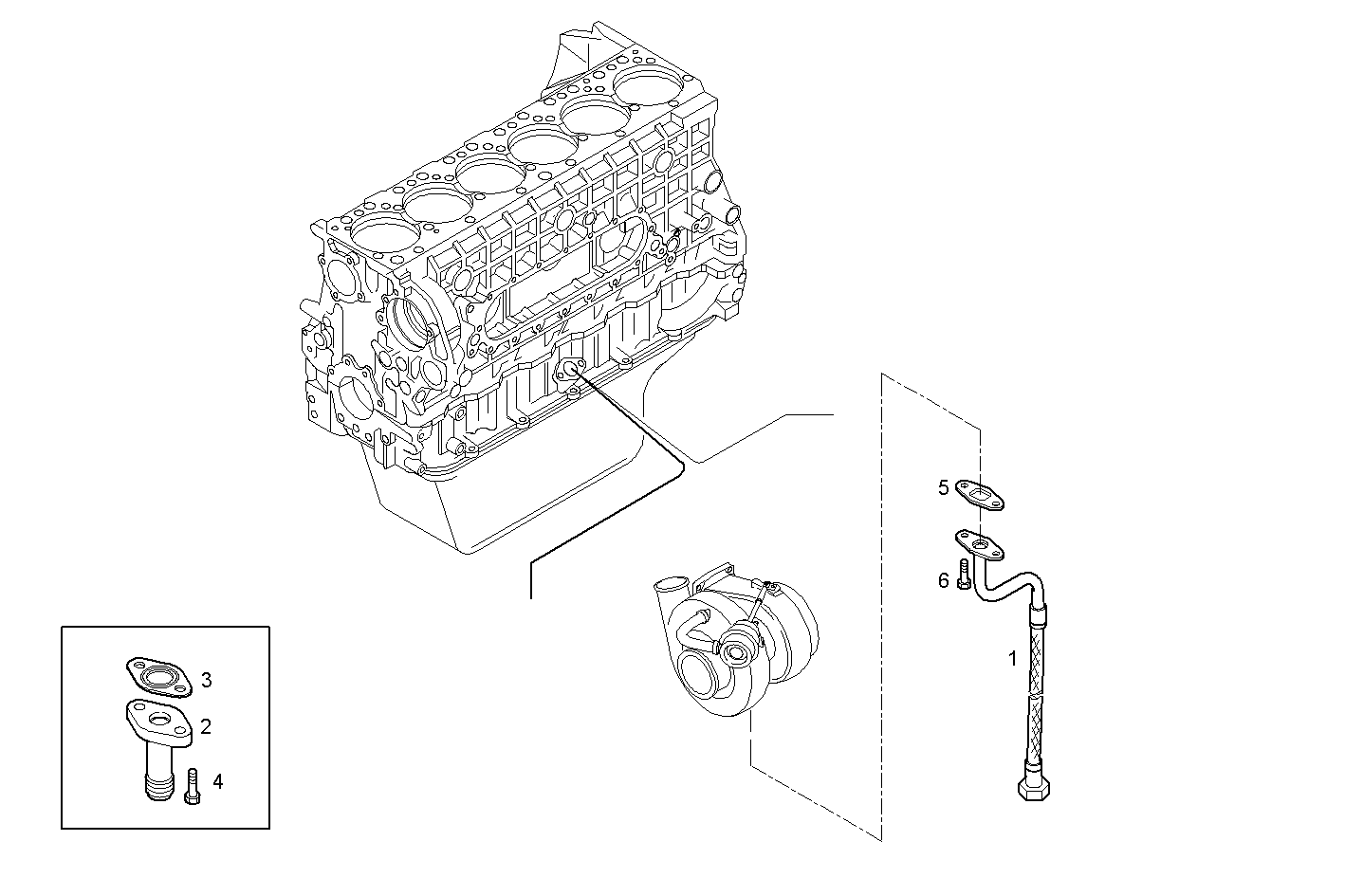 5
6
1
3
2
4