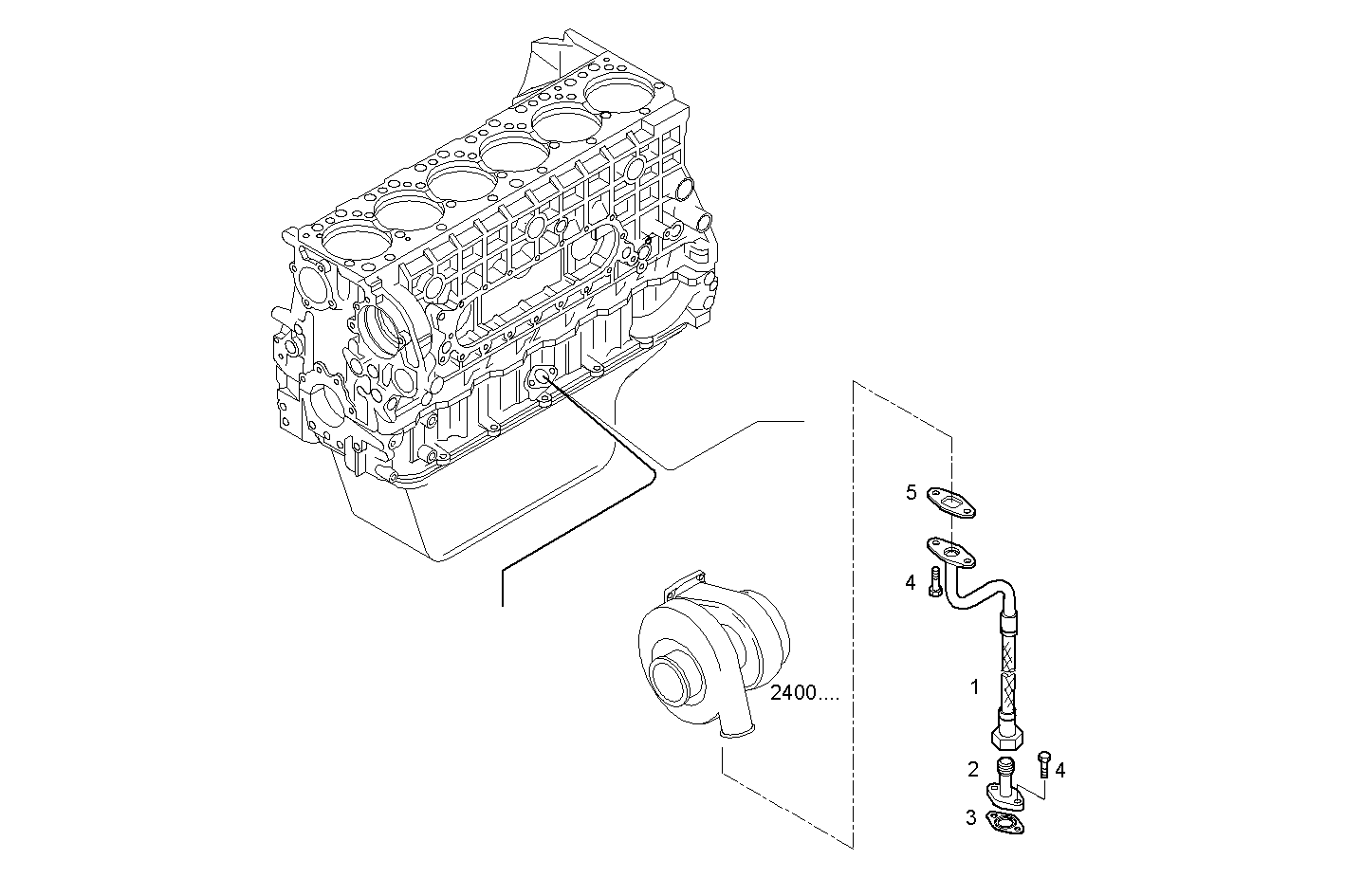 5
4
2400....
1
2
4
3