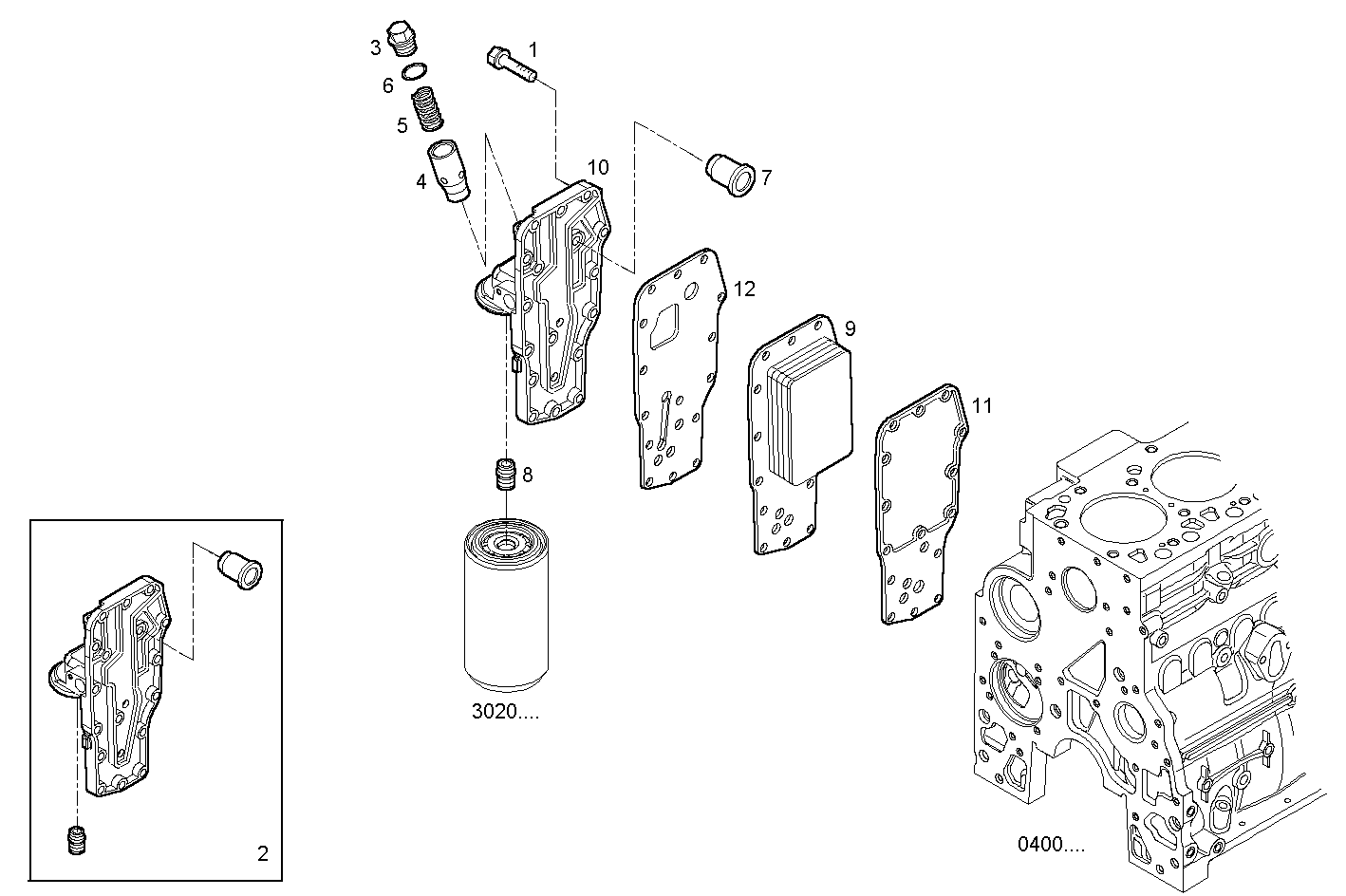 3
1
6
5
4
10
7
12
9
11
8
3020....
2
0400....