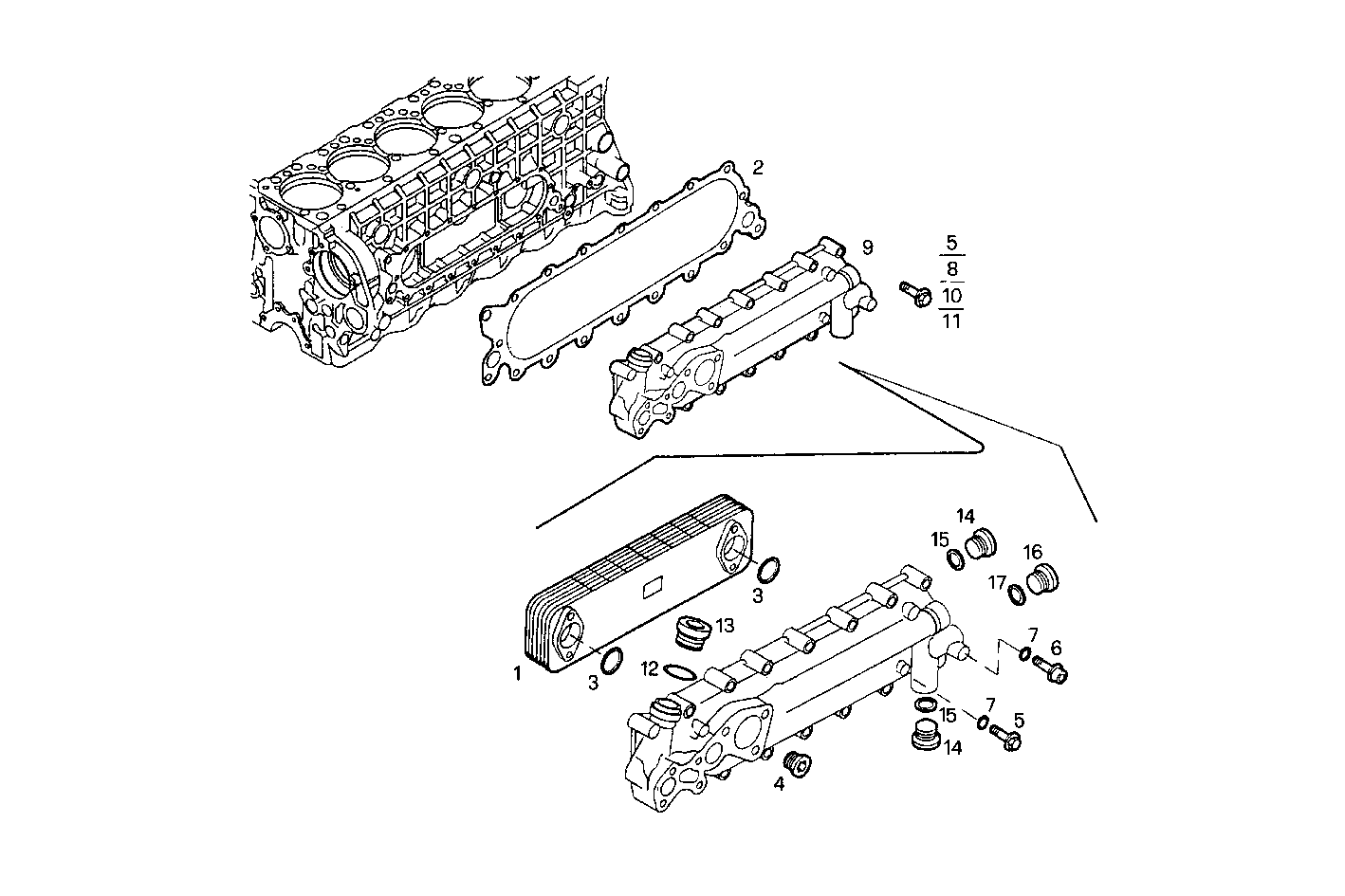 2
9
5
8
10
11
14
15
16
17
3
13
7
6
1
3
12
15
7
5
14
4