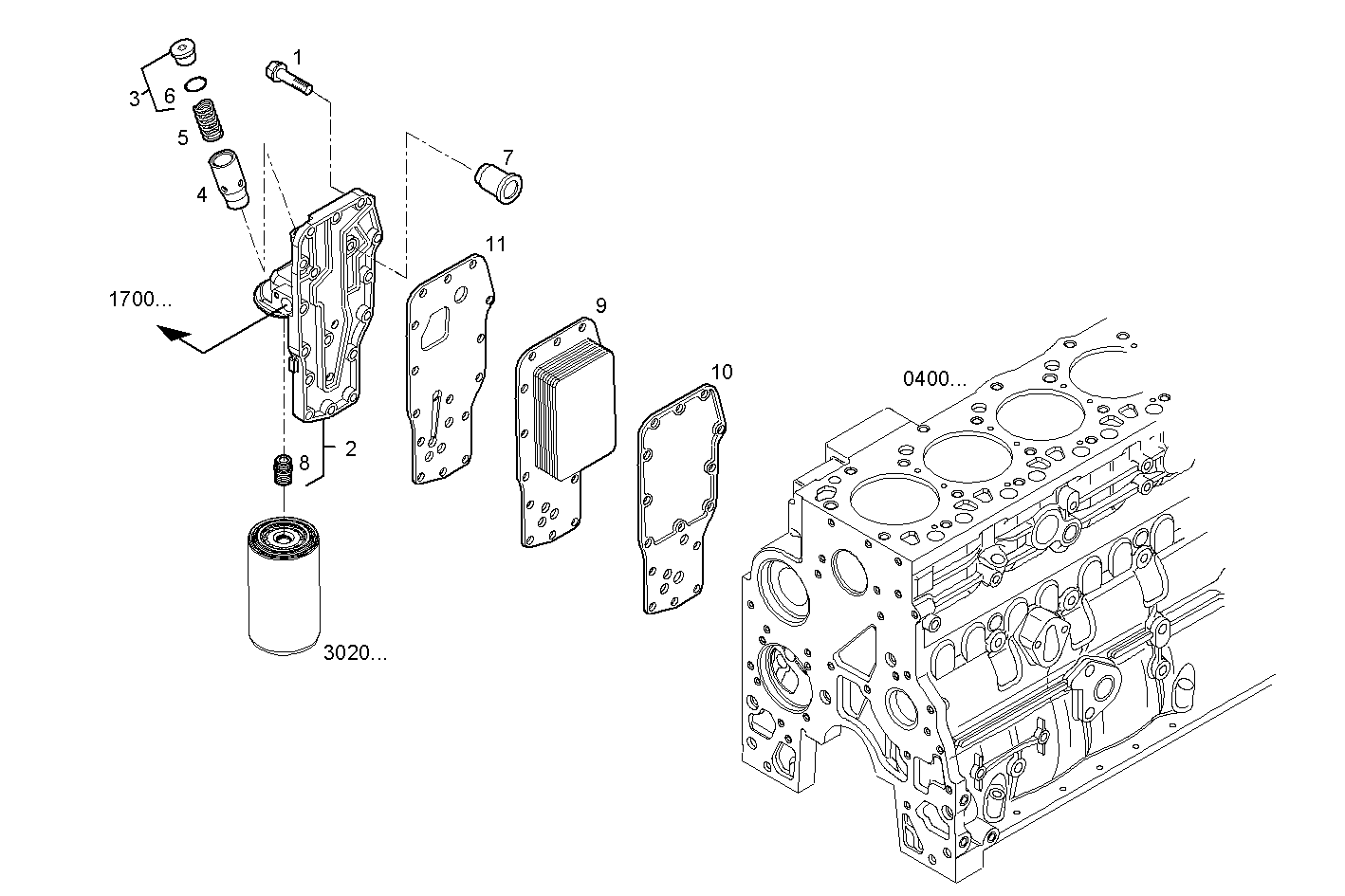 1
3
6
5
4
7
11
1700...
9
10
0400...
2
8
3020...