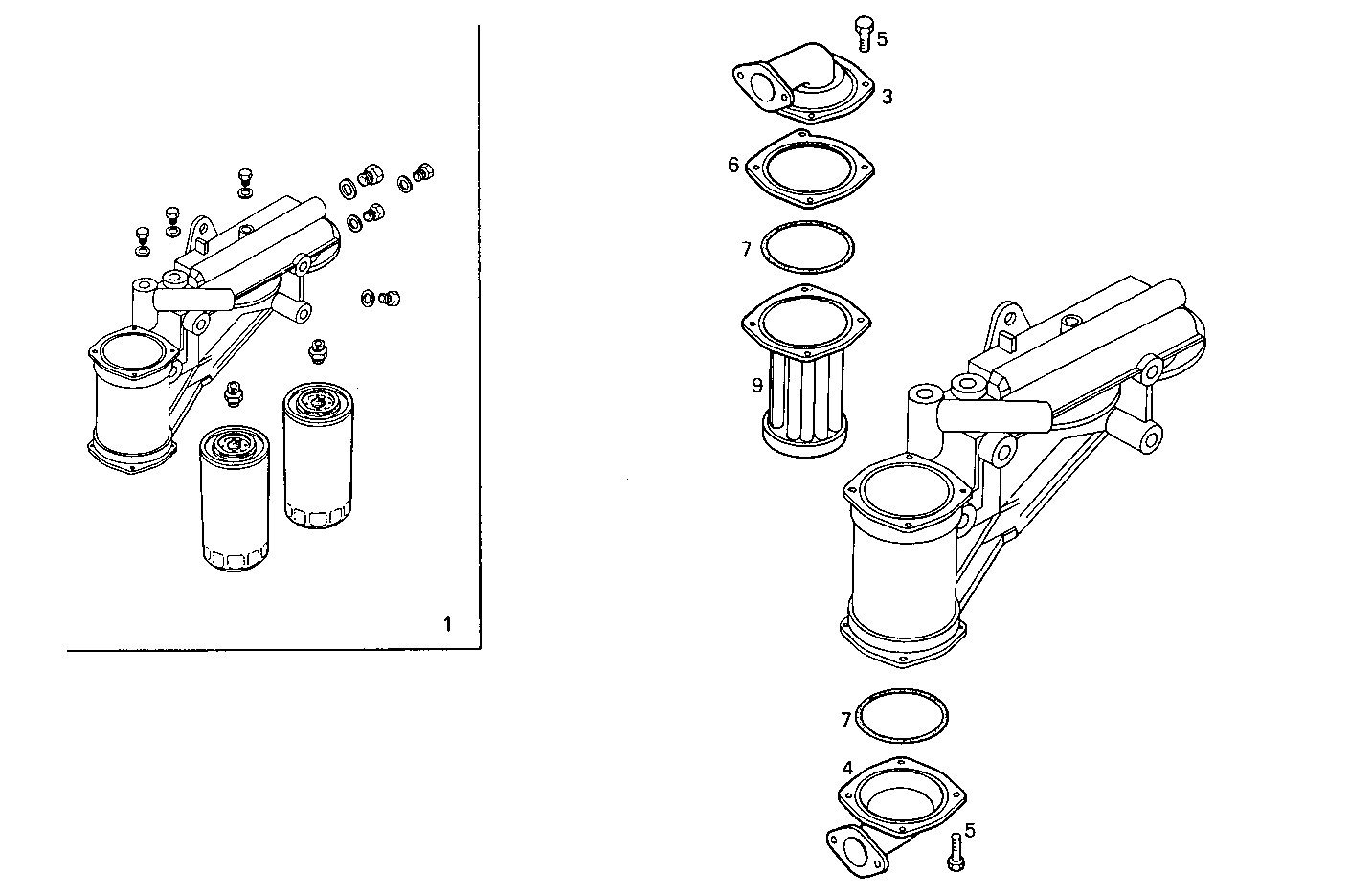 1

5

3

6

7

9

7

4

5