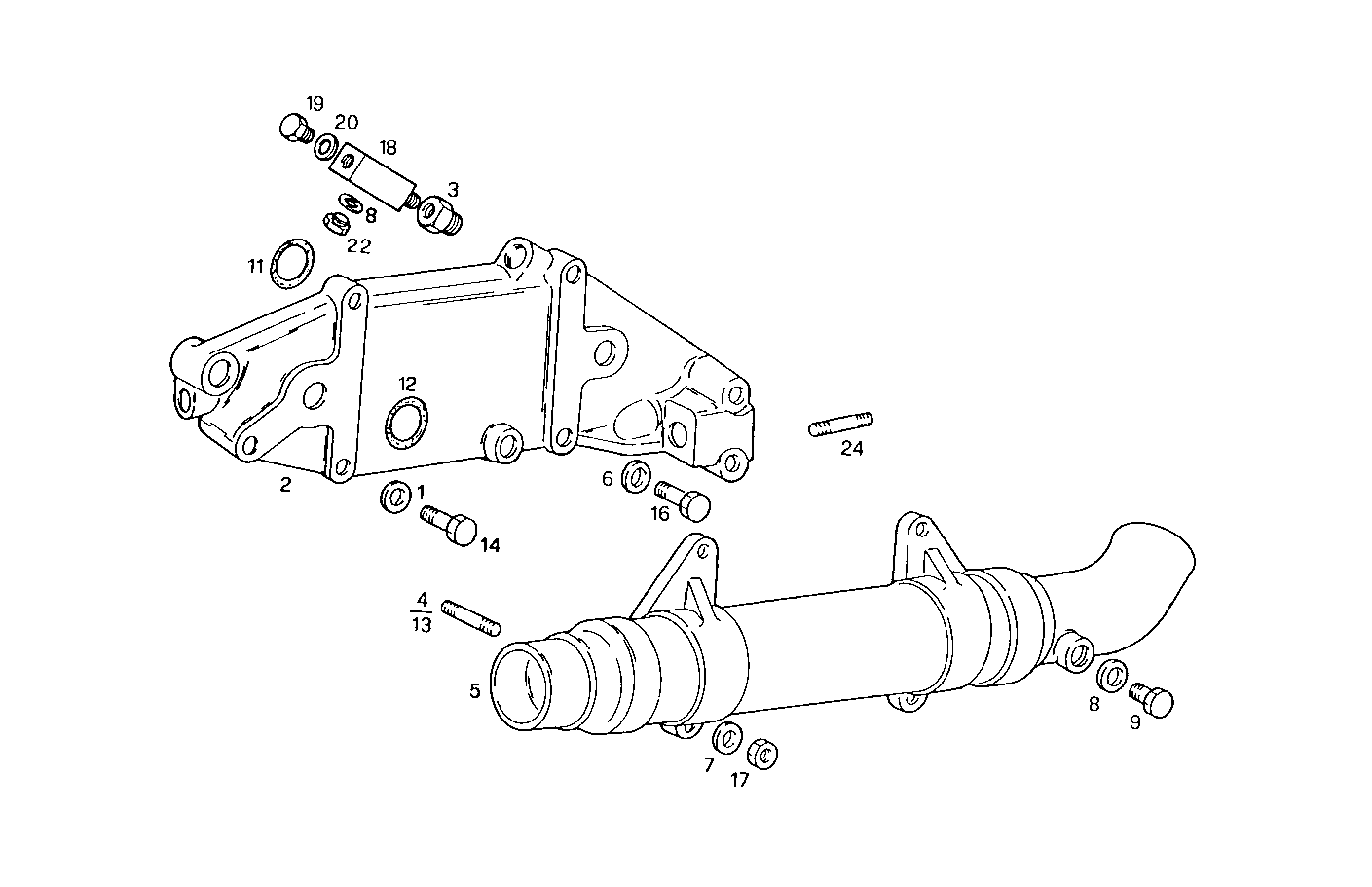 19
20
18
3
8
22
11
12
2
1
14
6
16
24
$\frac{4}{13}$
5
7
17
8
9