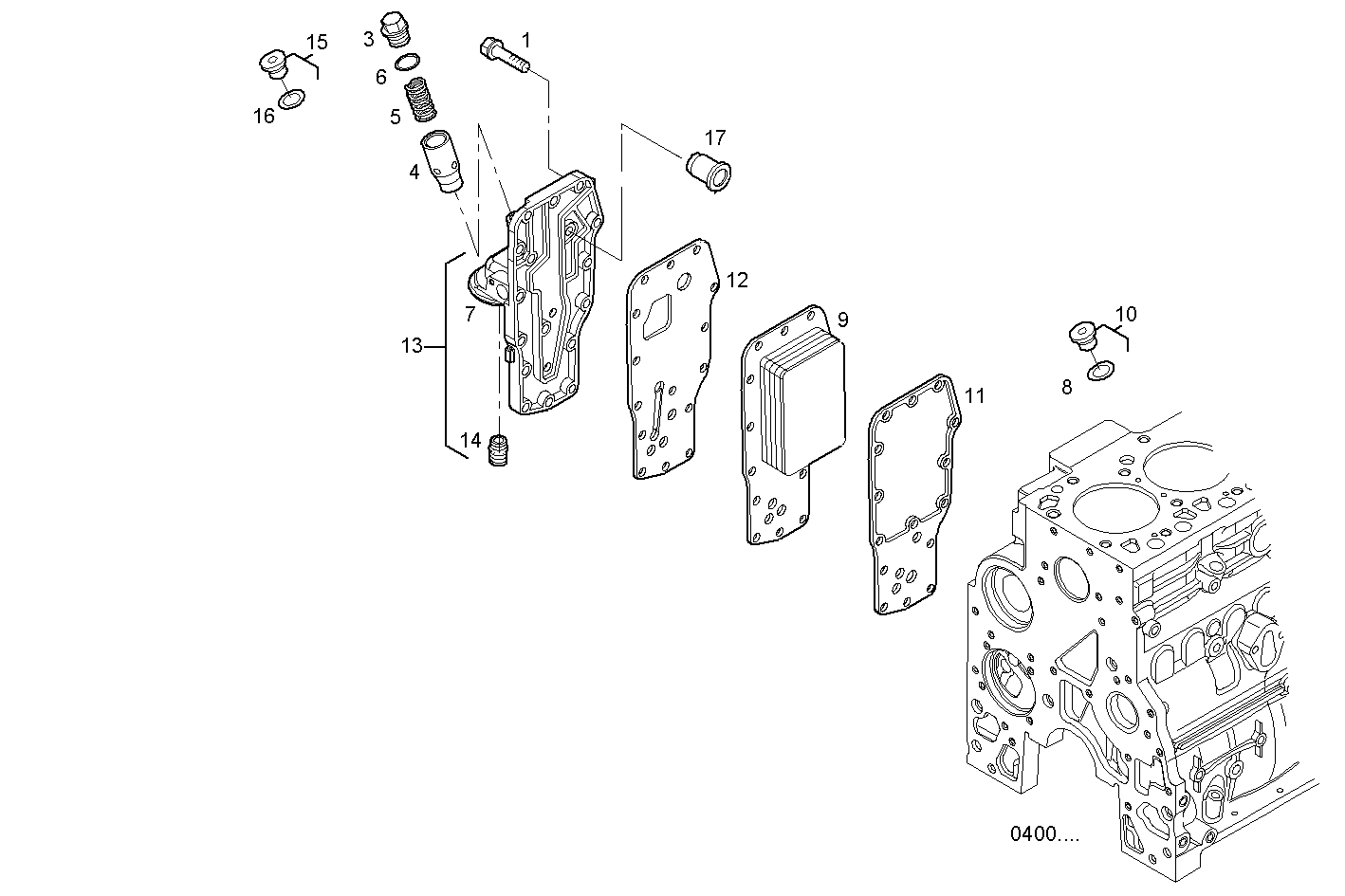 15
3
1
6
16
5
17
4
12
7
9
13
10
8
11
14
0400....