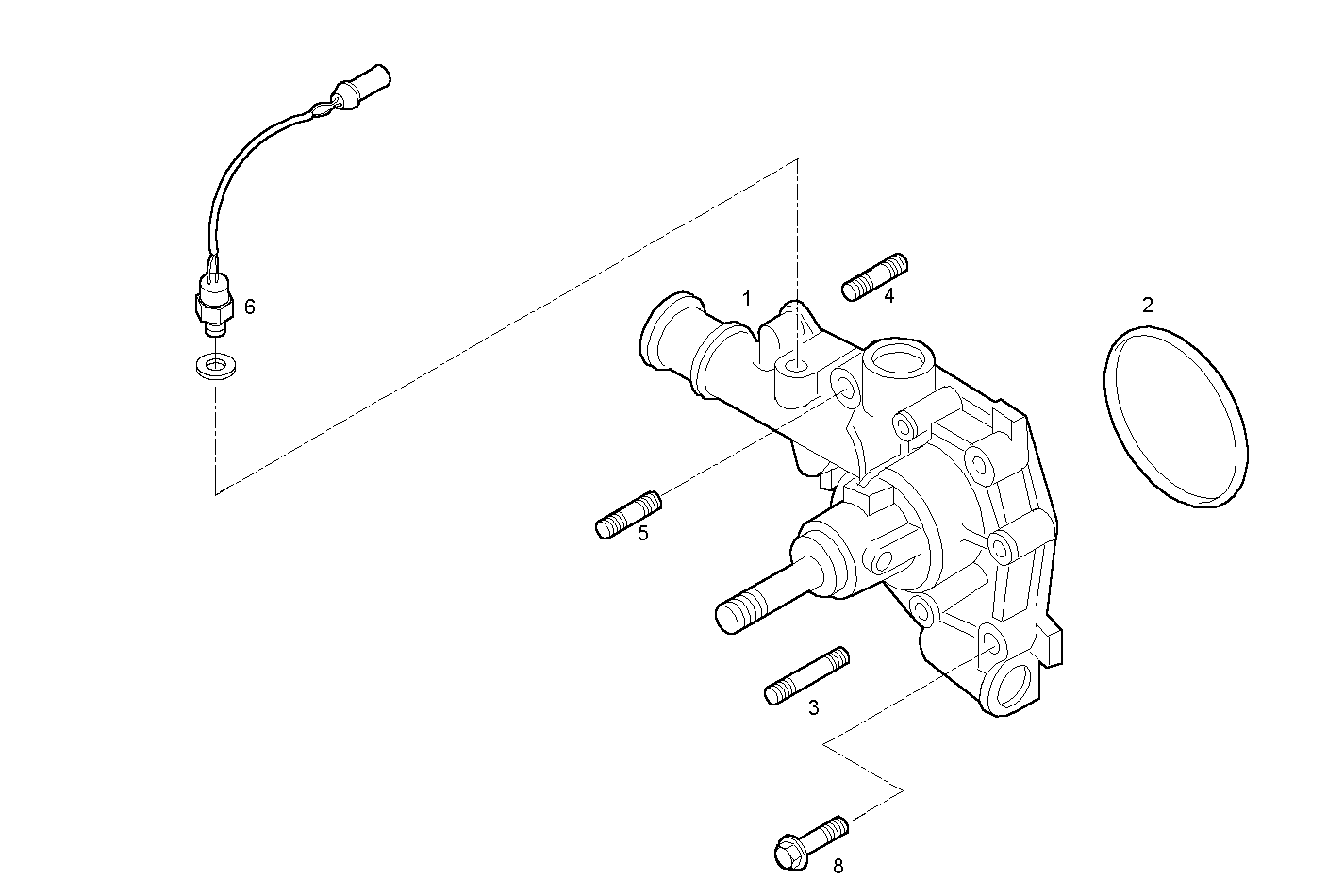 6
1
4
2
5
3
8