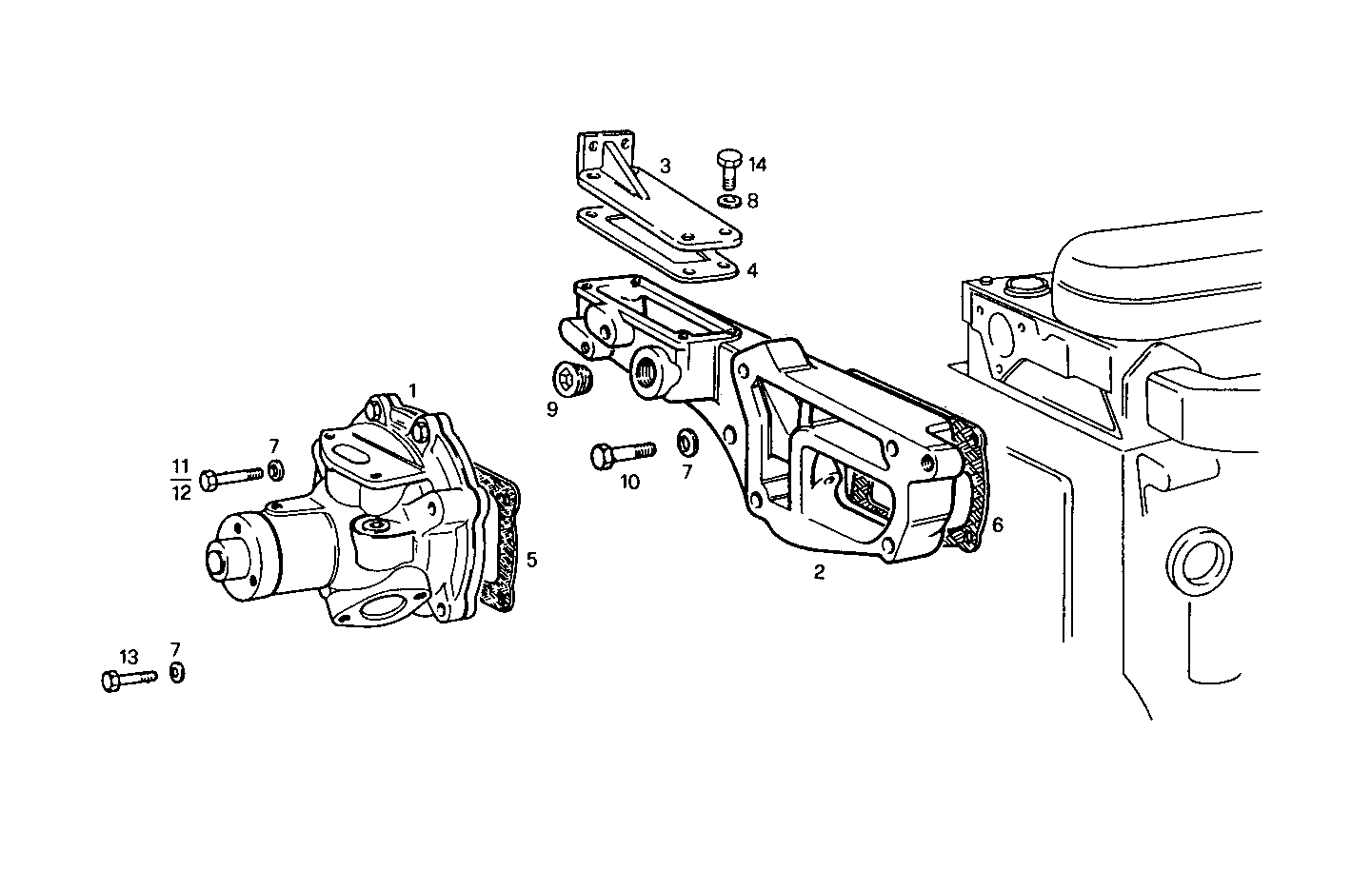 3
14
8
4
1
9
7
$\frac{11}{12}$
10
7
6
5
2
13
7