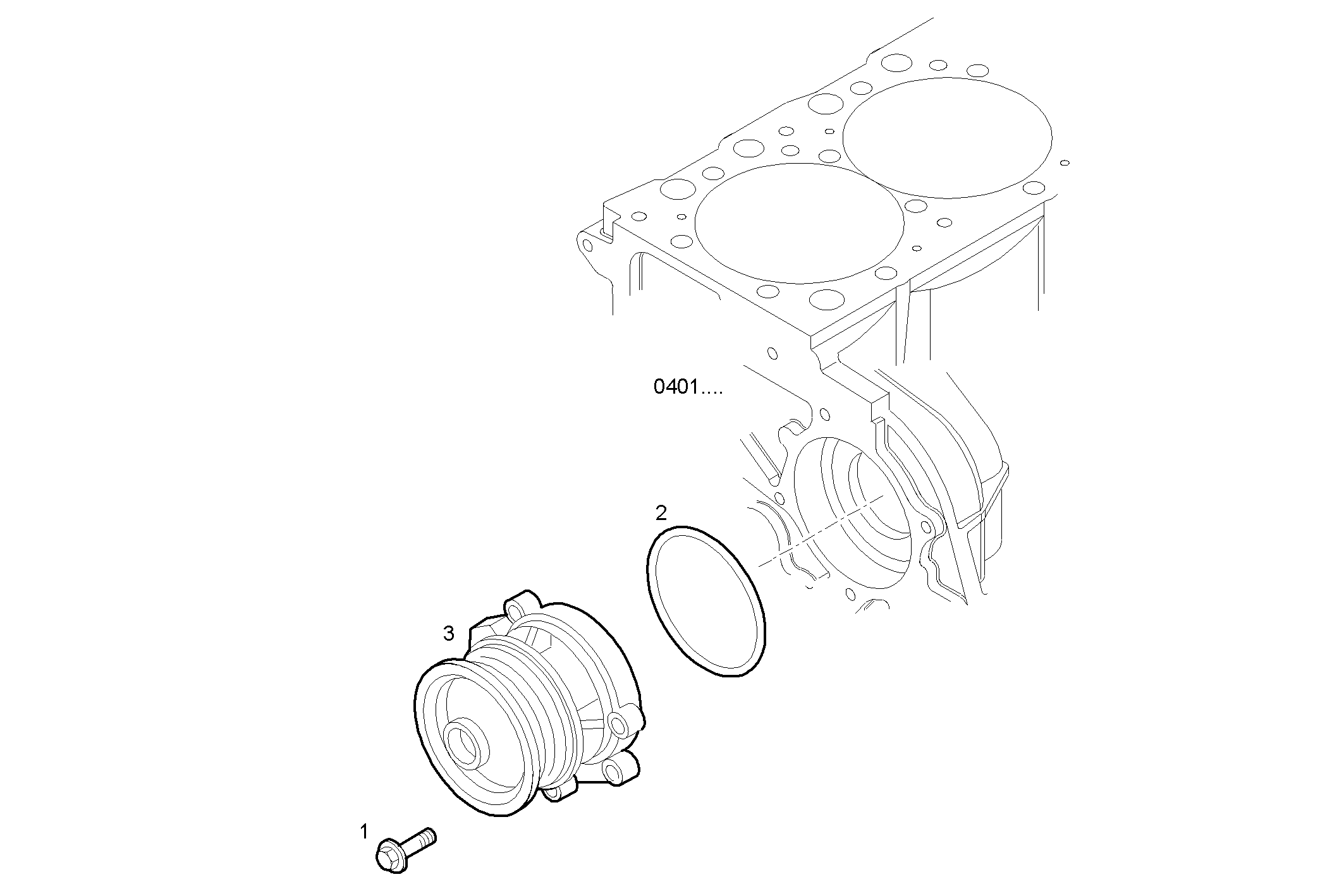 0401....

2

3

1