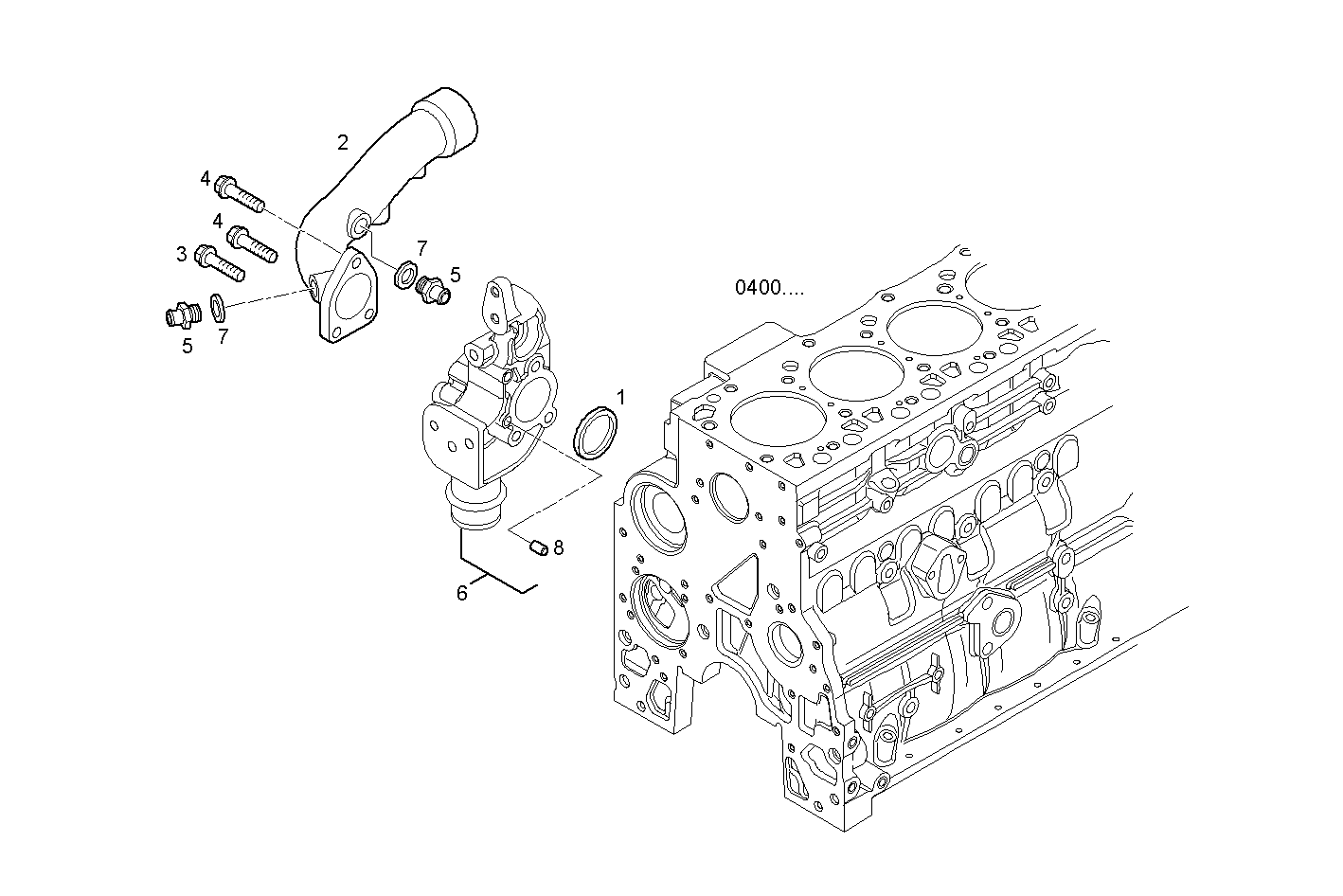 2
4
4
3
7
5
5
7
0400....
1
8
6