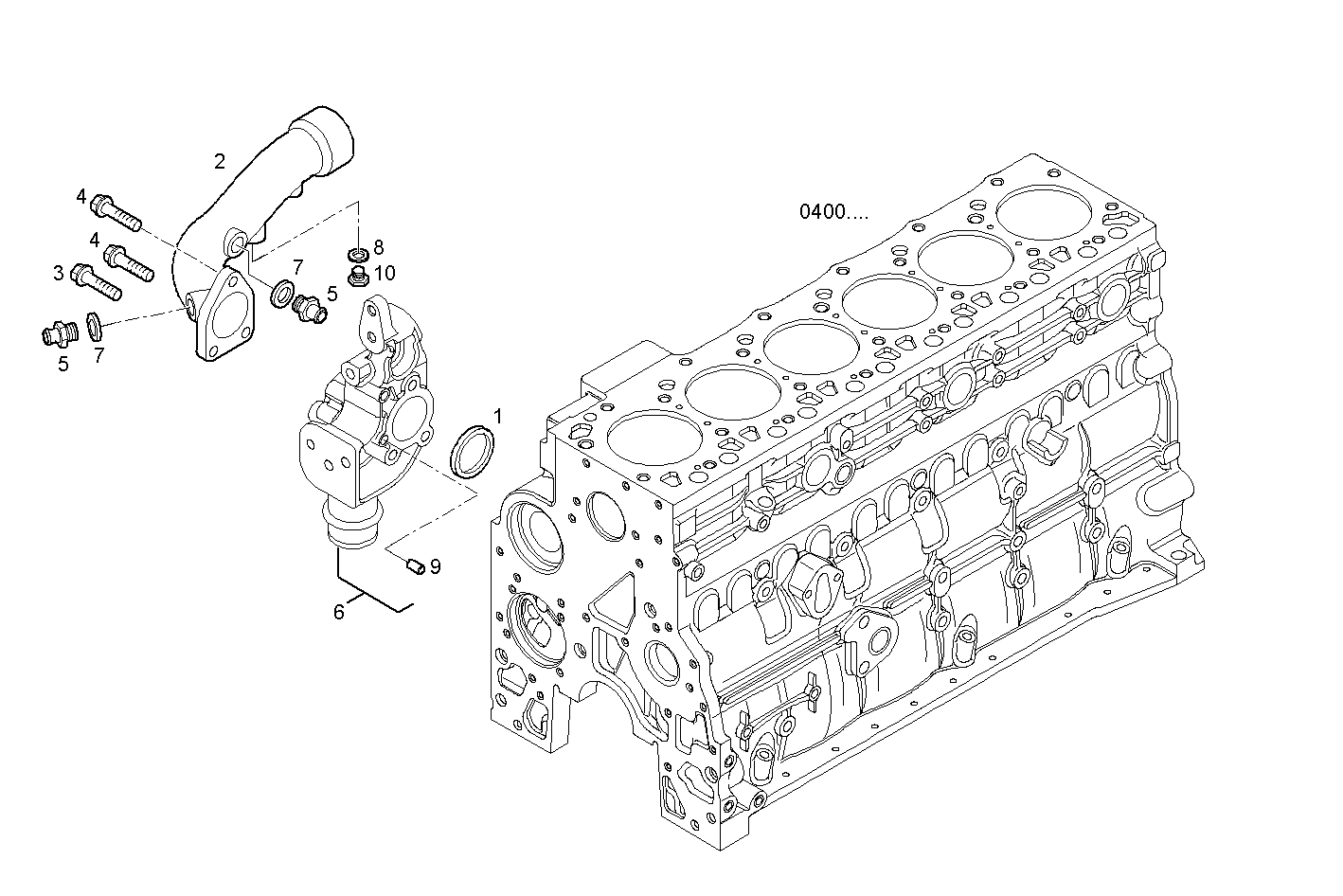 2
4
4
3
5
7
7
5
8
10
0400....
1
9
6