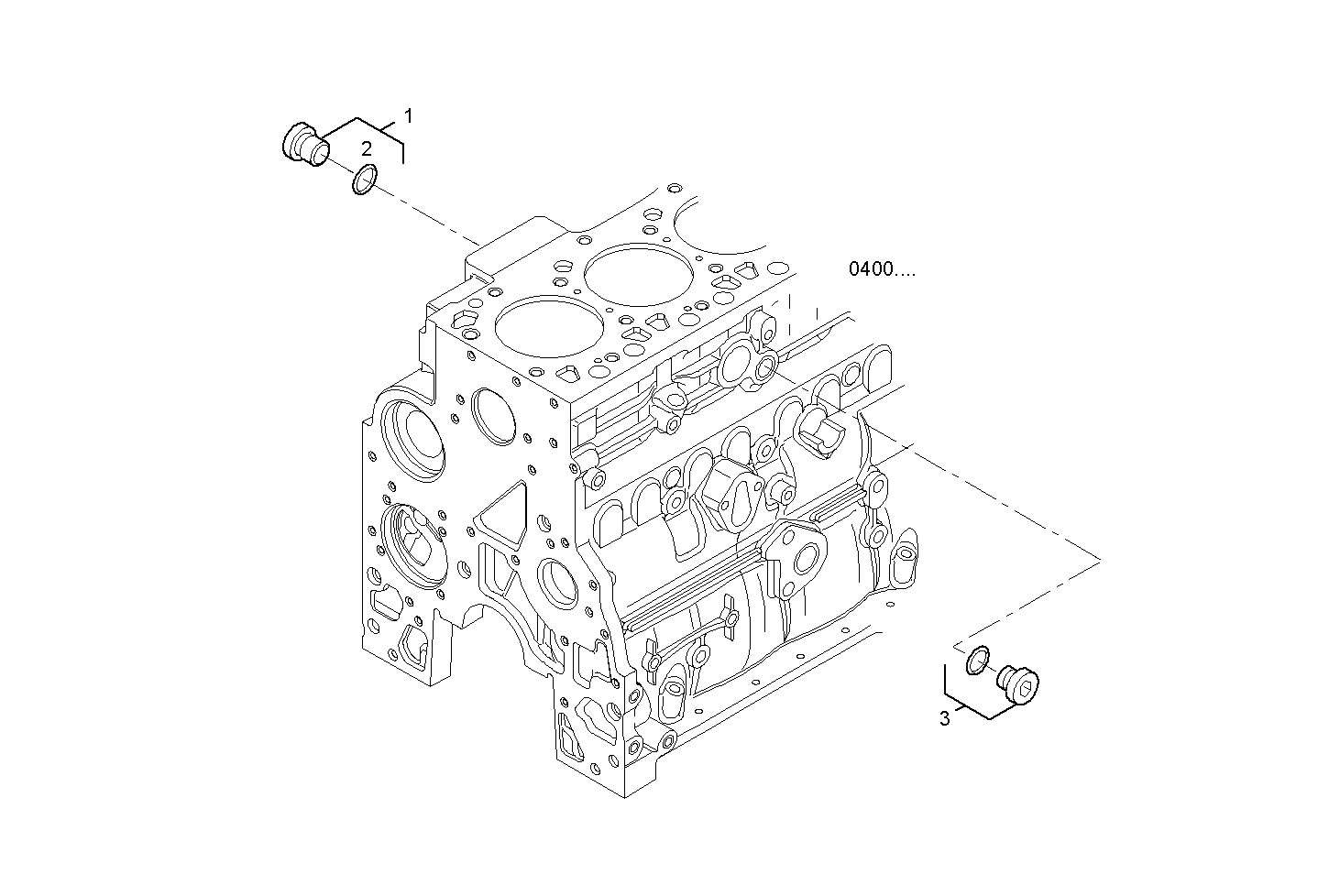 1
2
0400....
3