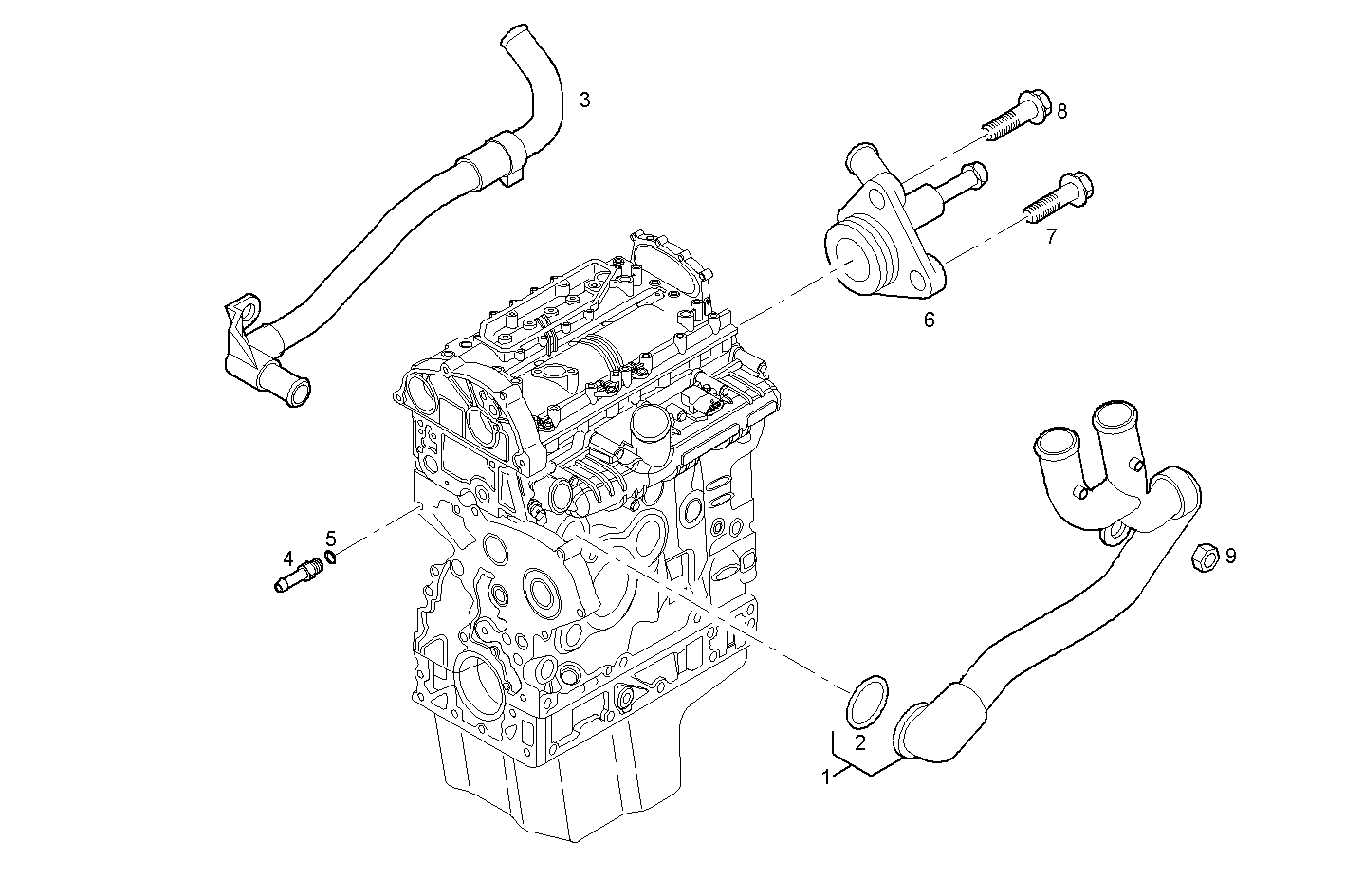 3
8
7
6
5
4
9
2
1