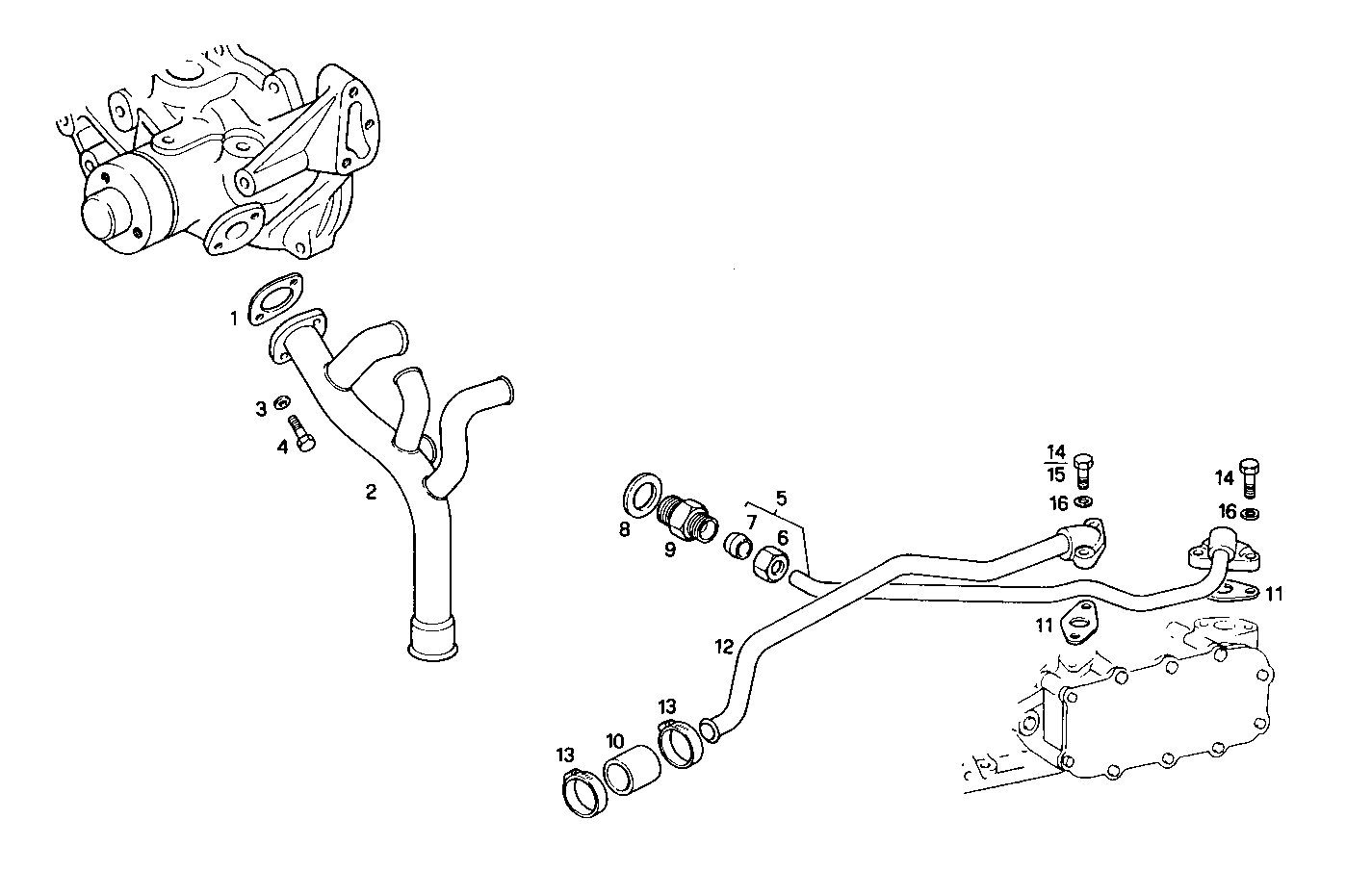 1
3
4
2
8
9
7
5
6
14
15
16
14
16
11
11
12
13
10
13