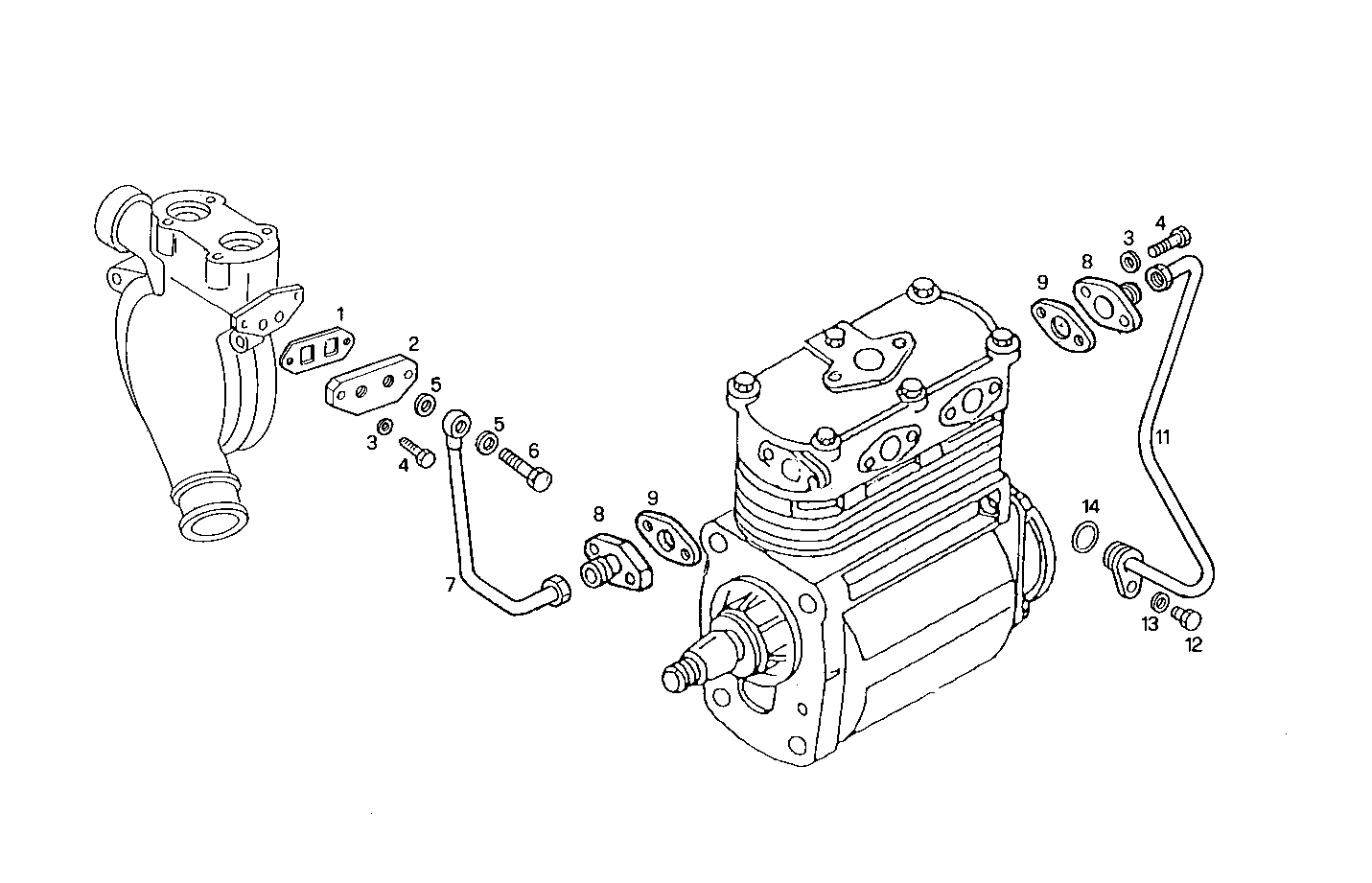 1
2
5
3
4
5
6
7
8
9
9
8
3
4
11
14
13
12