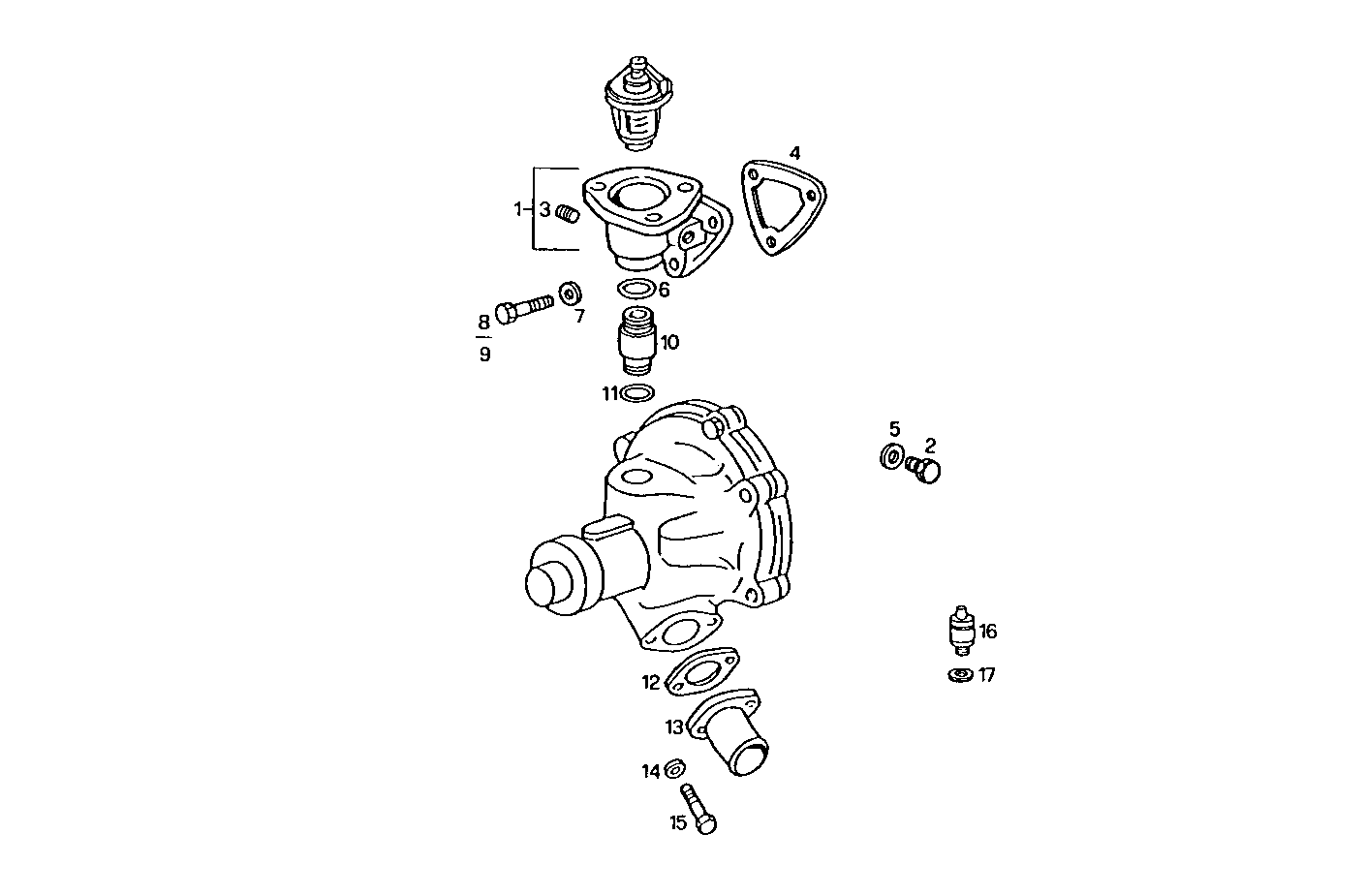 4
1
3
6
7
8
9
10
11
5
2
16
17
12
13
14
15