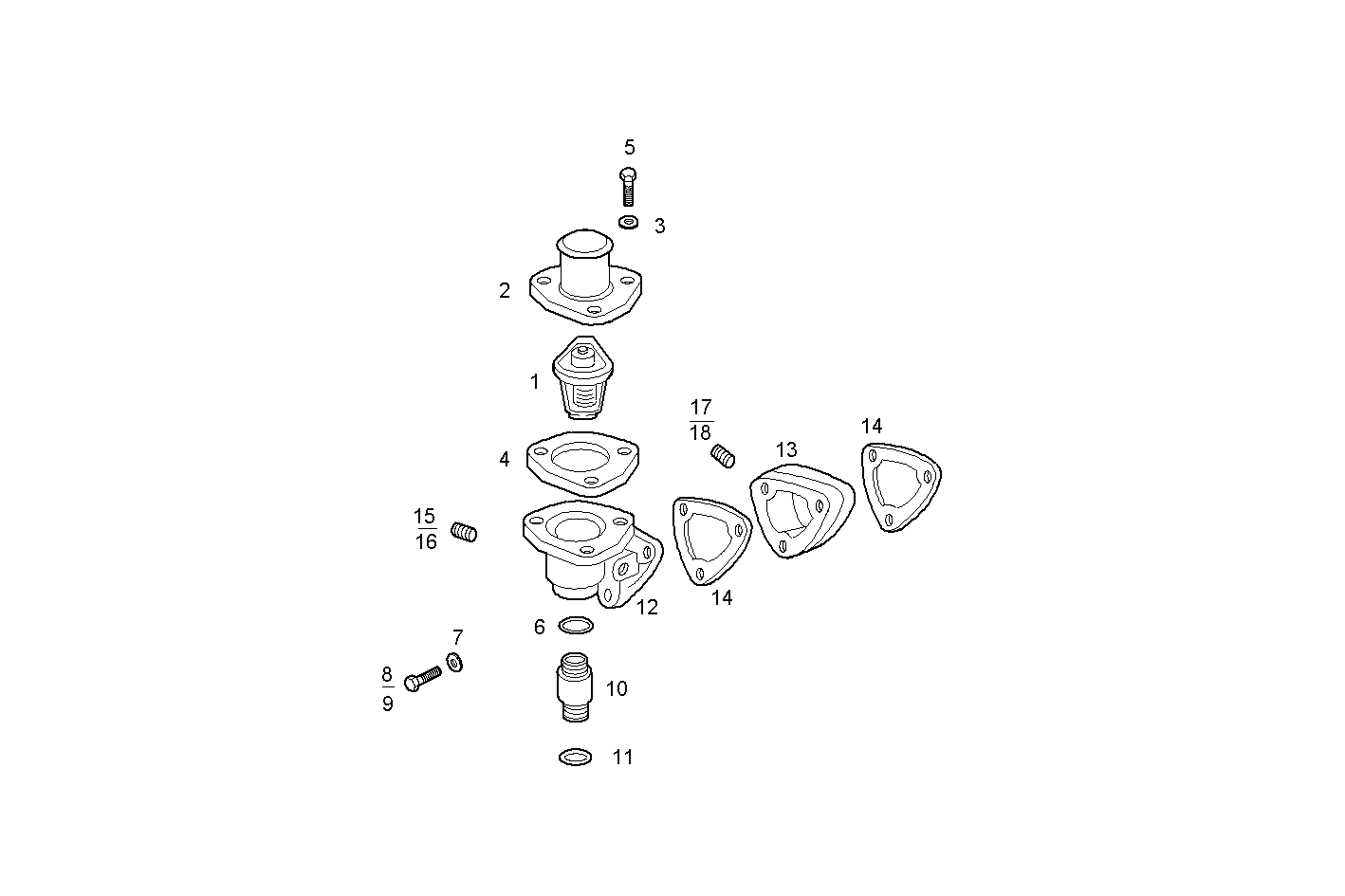 5
3
2
1
17
18
13
14
4
15
16
12
14
6
7
8
9
10
11