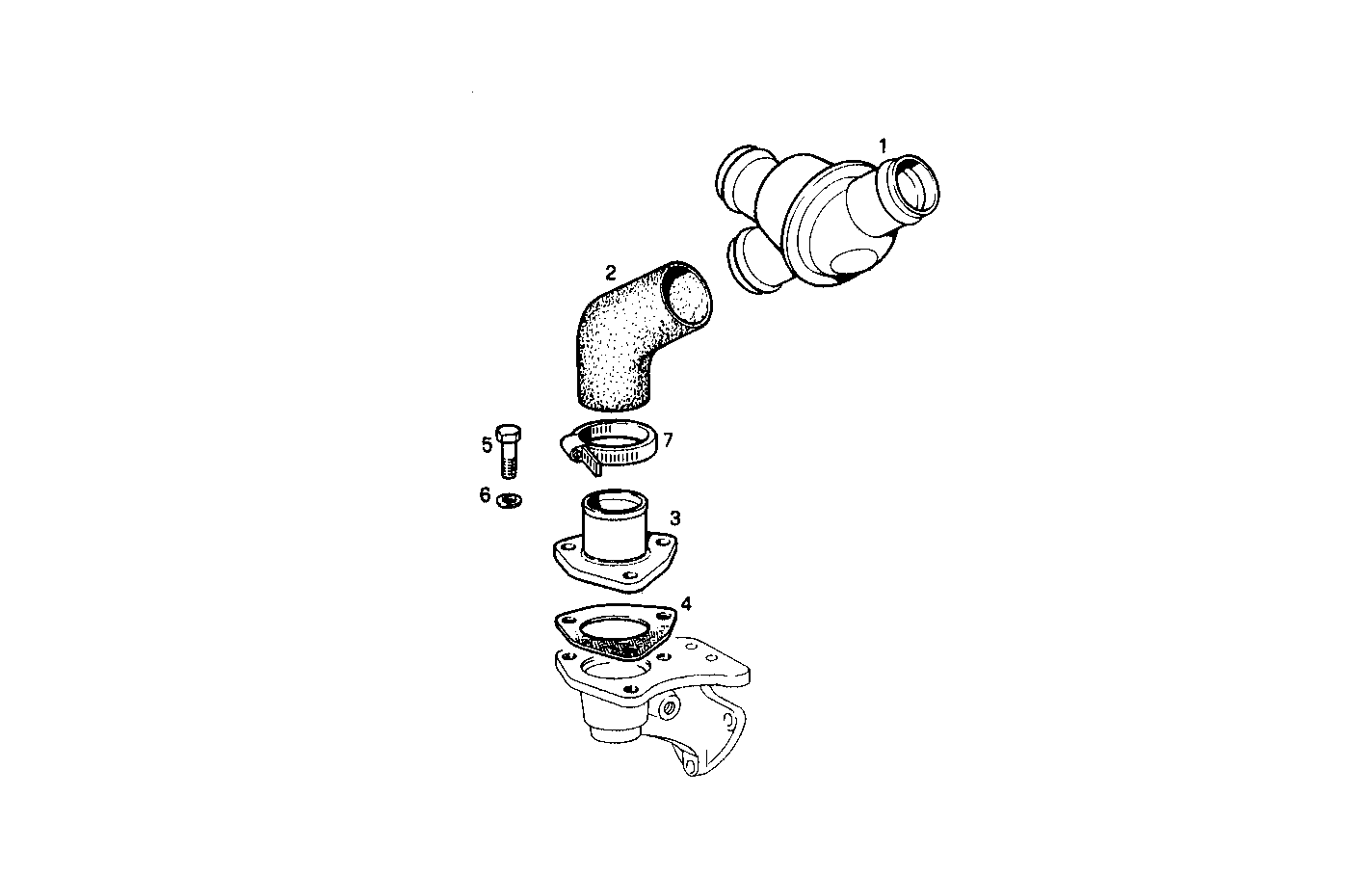 1
2
5
7
6
3
4