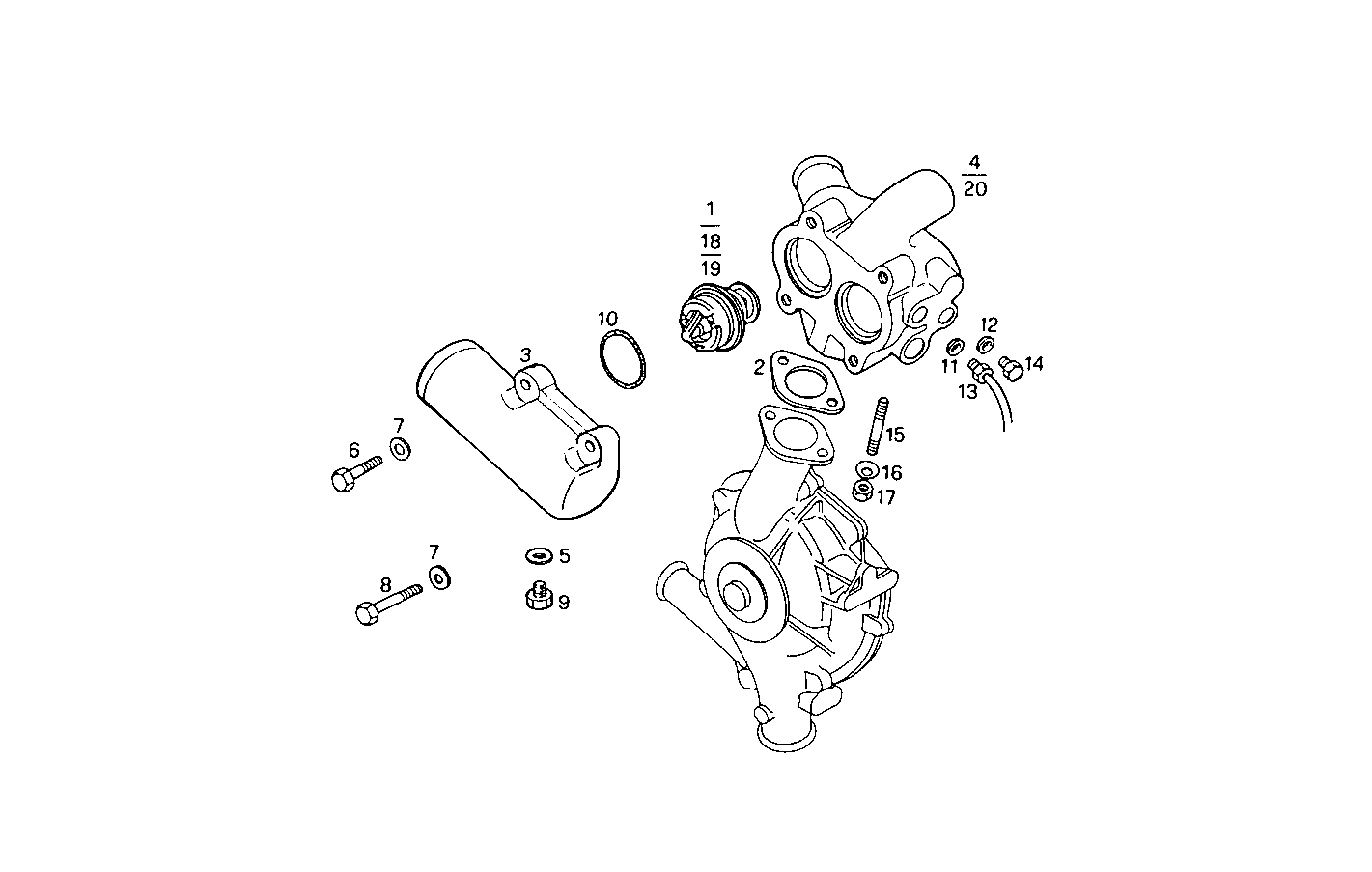 4
20
1
18
19
10
3
2
12
11
14
13
7
6
15
16
17
7
5
8
9