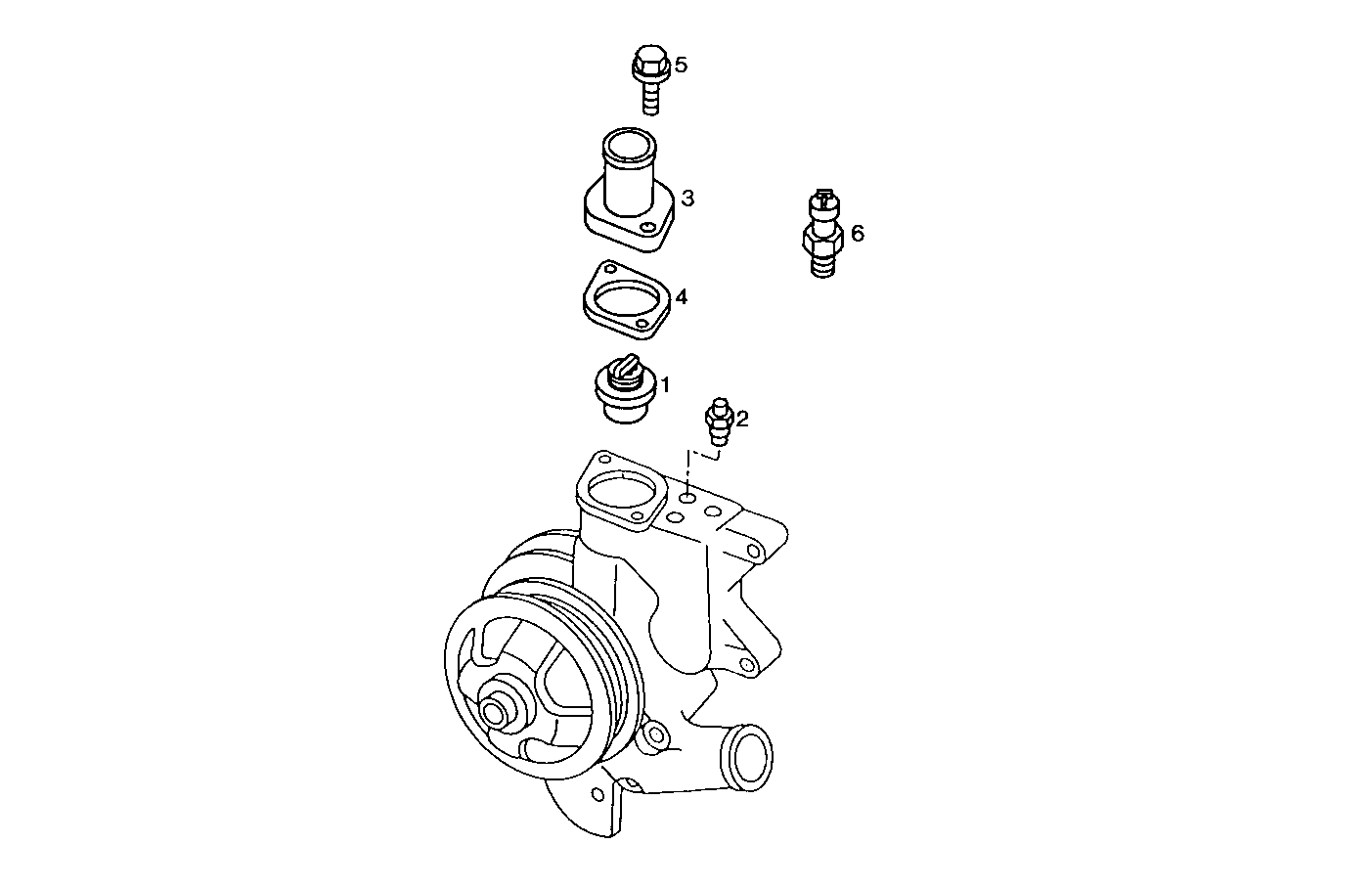 5
3
6
4
1
2