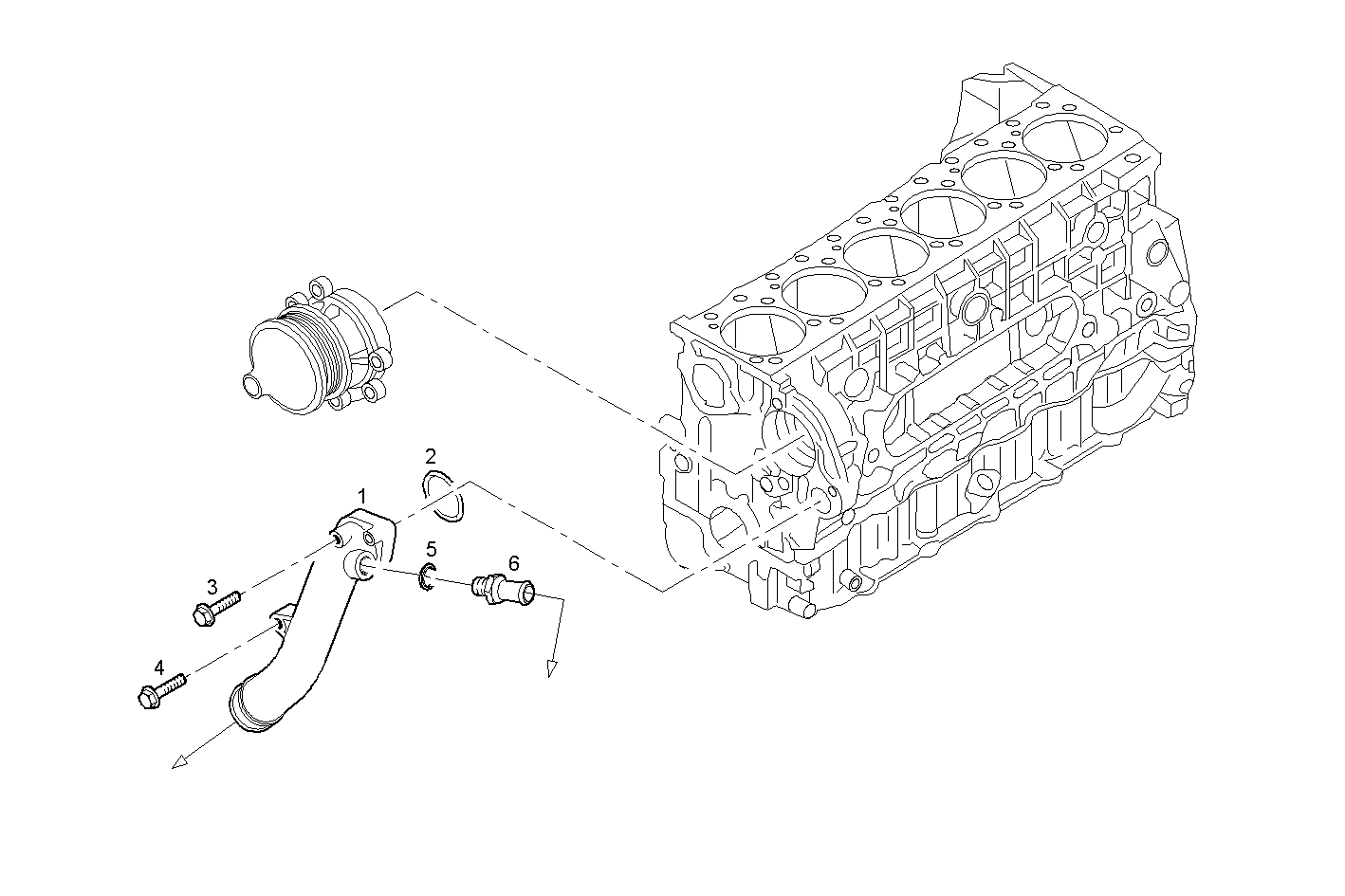 2
1
5
6
3
4