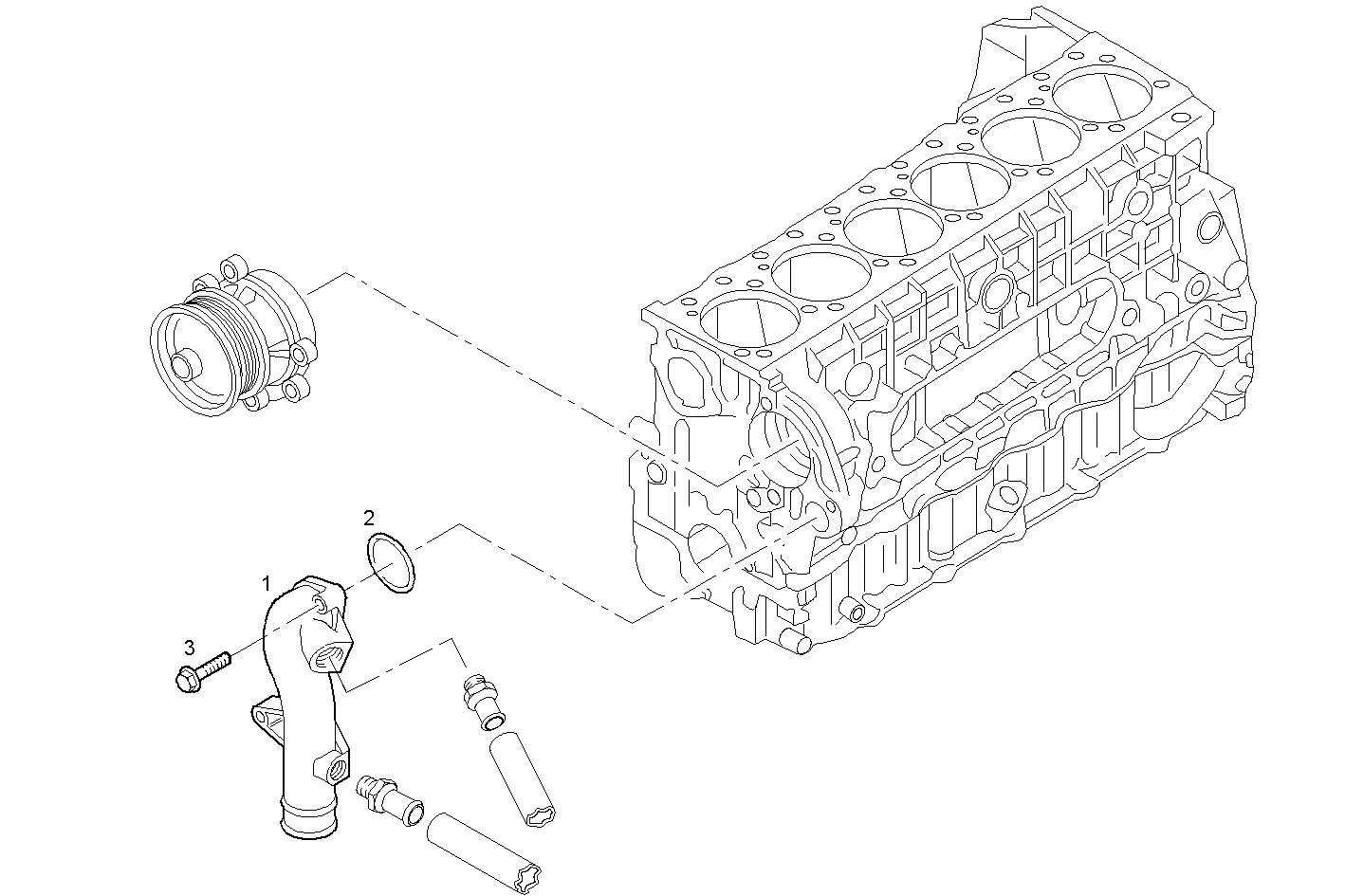 2
1
3