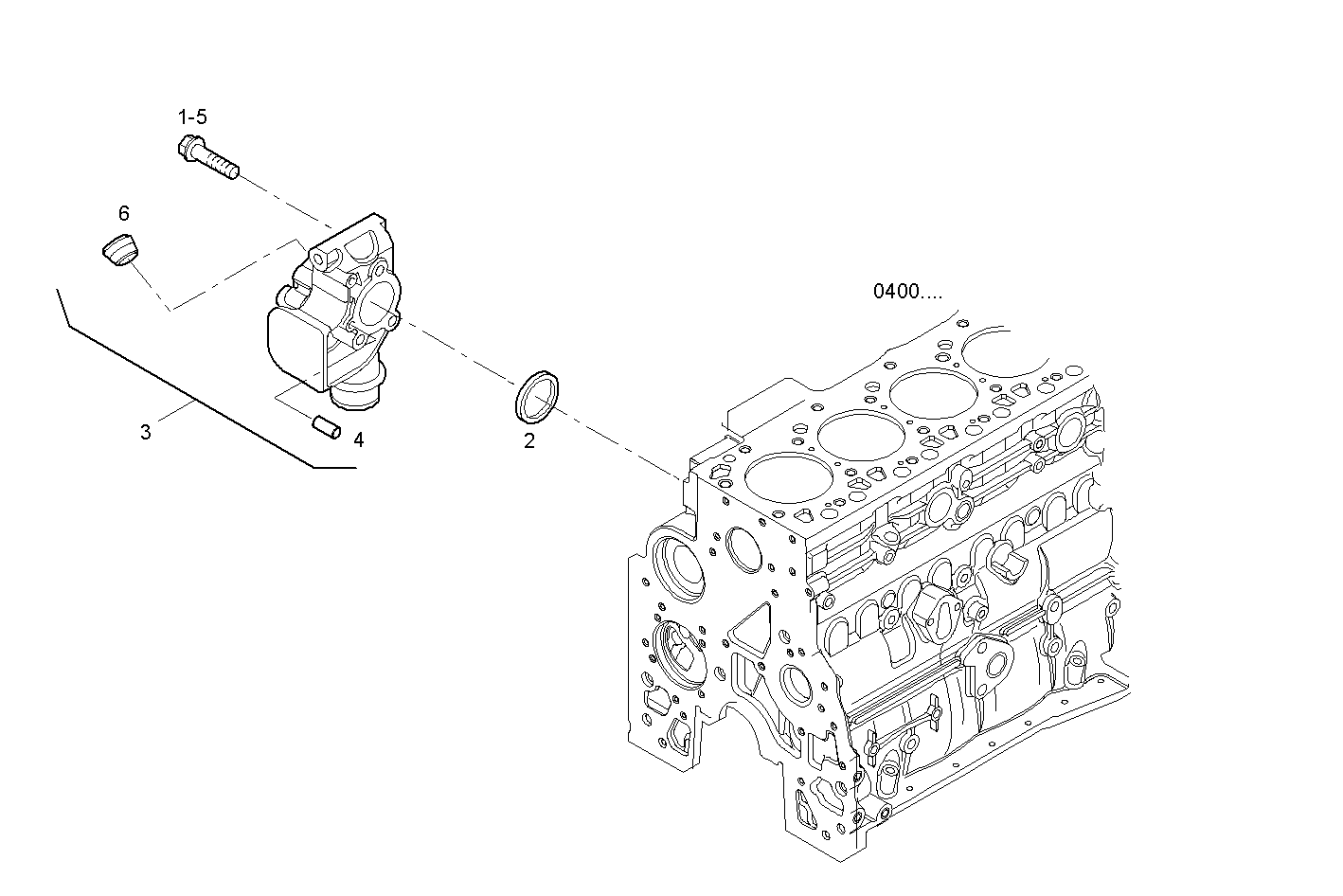 1-5

6

0400....

3

4

2