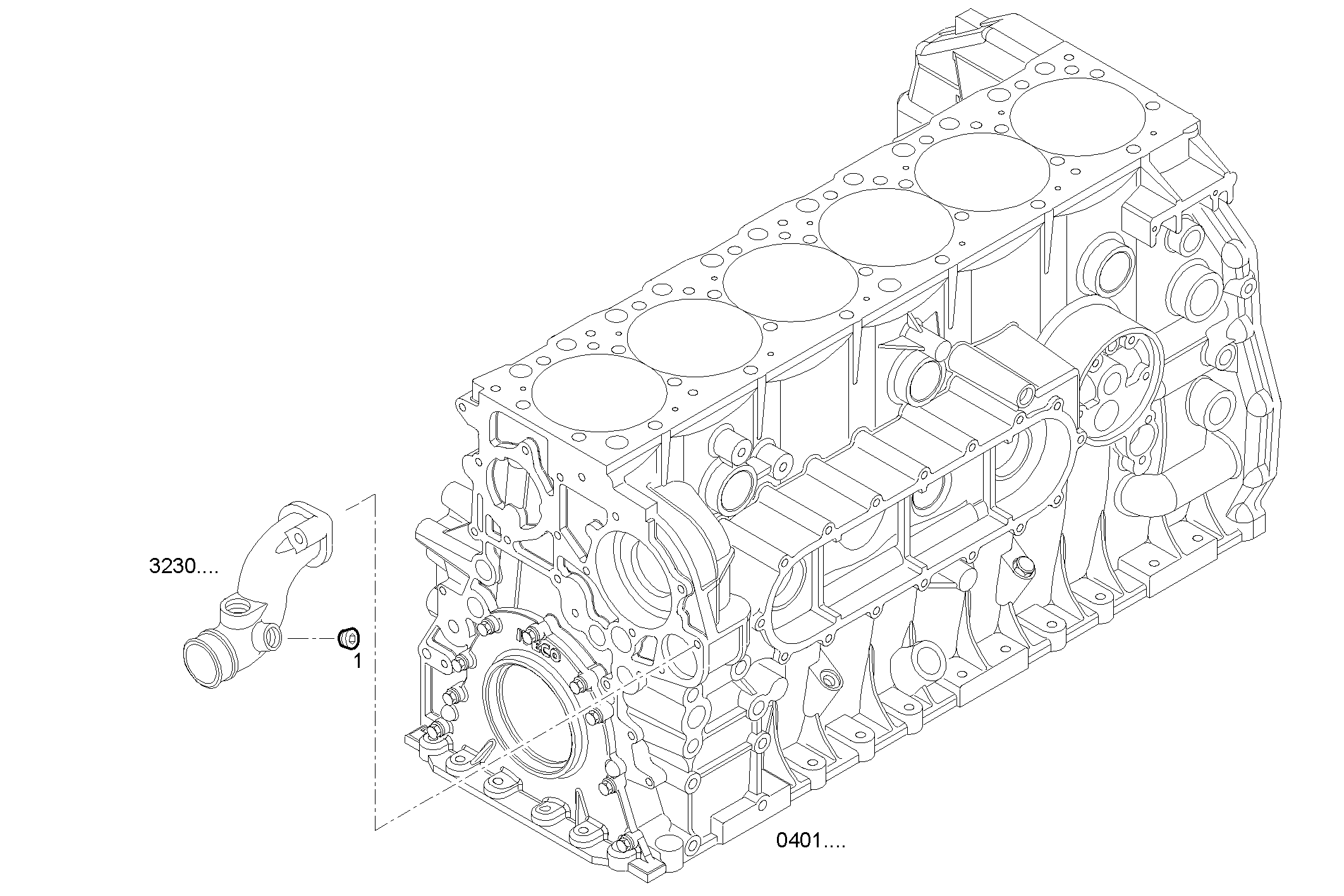 3230....

1

IVECO

0401....