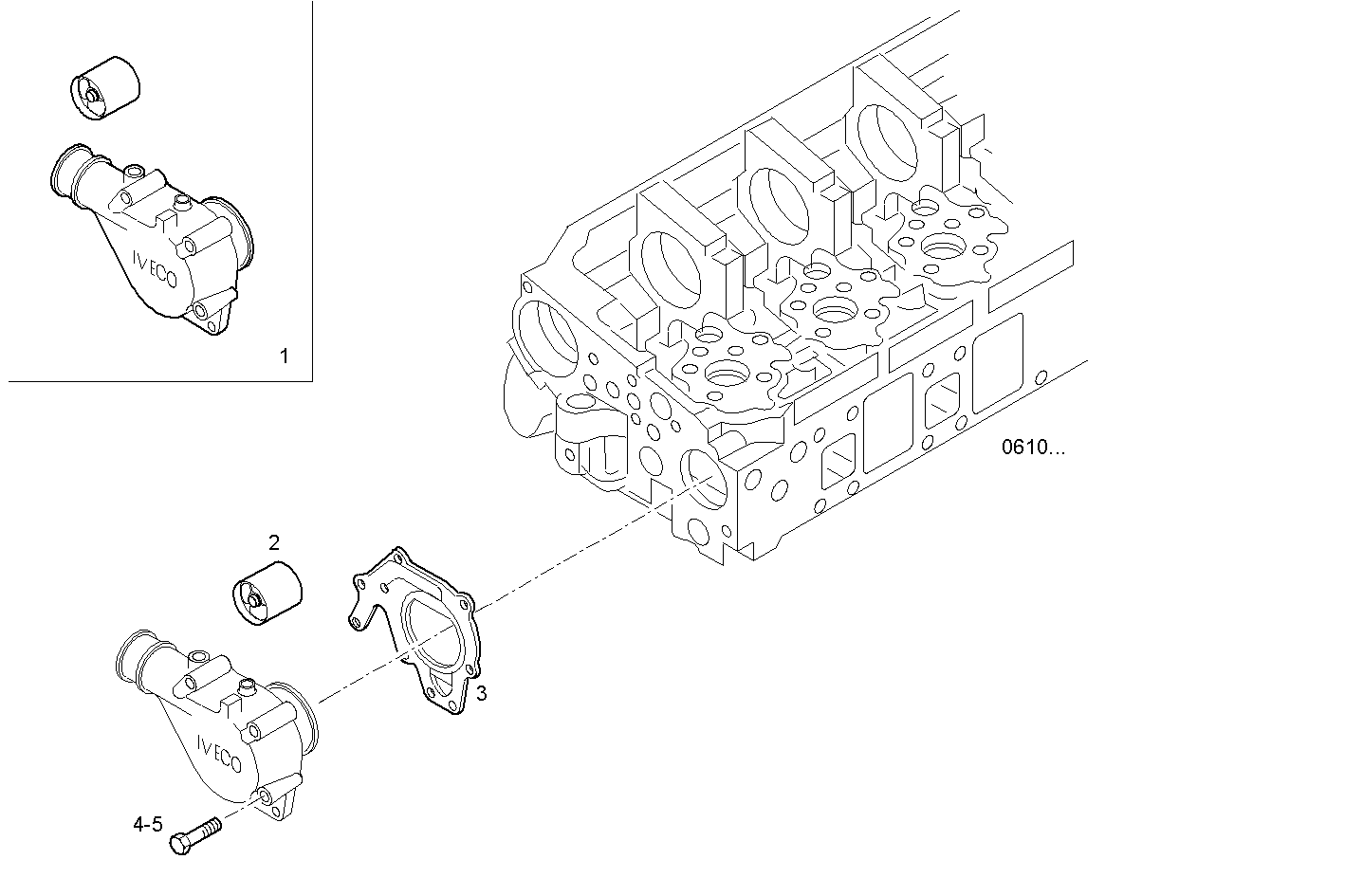 IVECO

1

0610...

2

3

IVECO

4-5