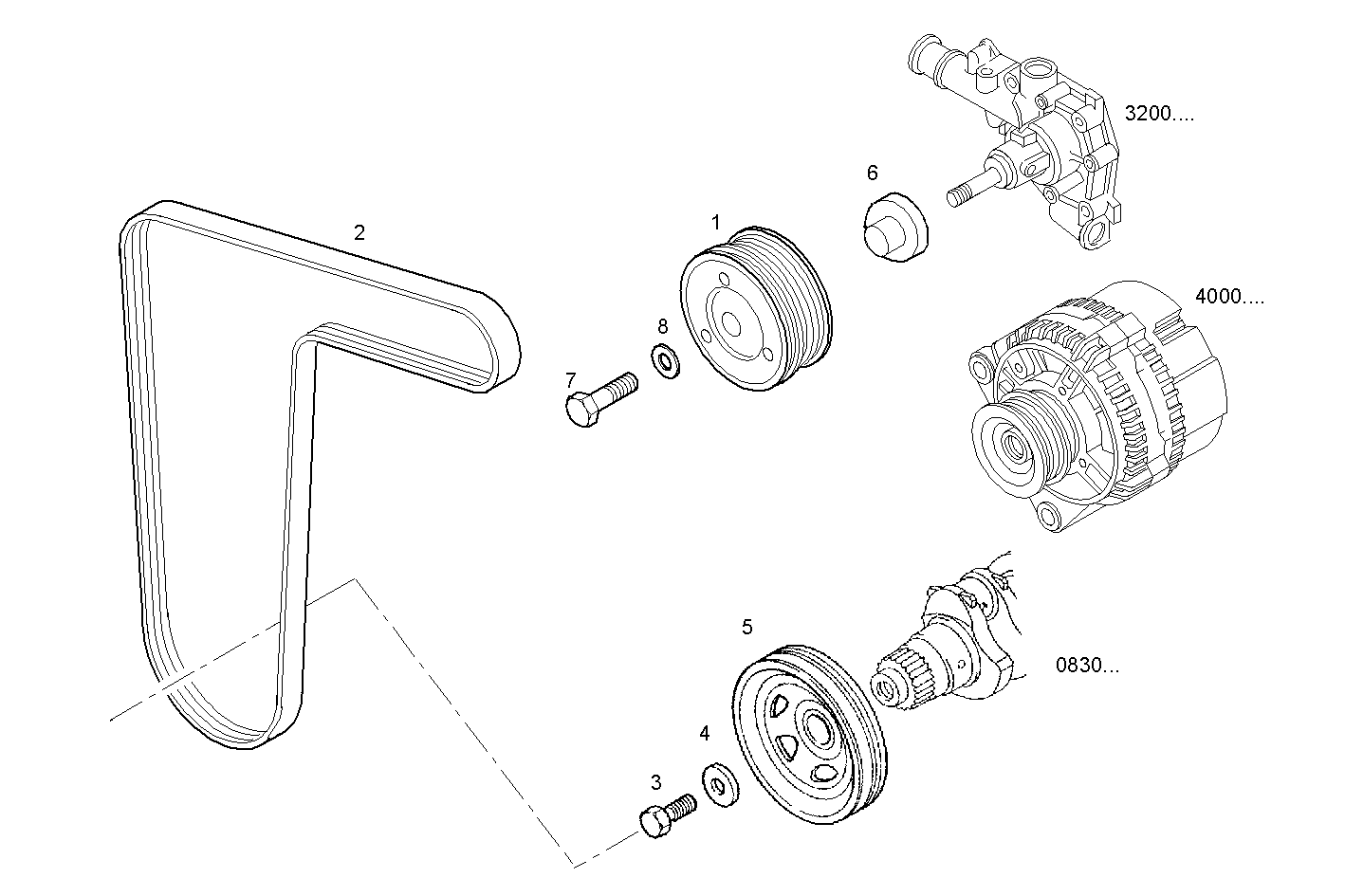 3200....

6

2

1

4000....

8

7

5

0830...

4

3