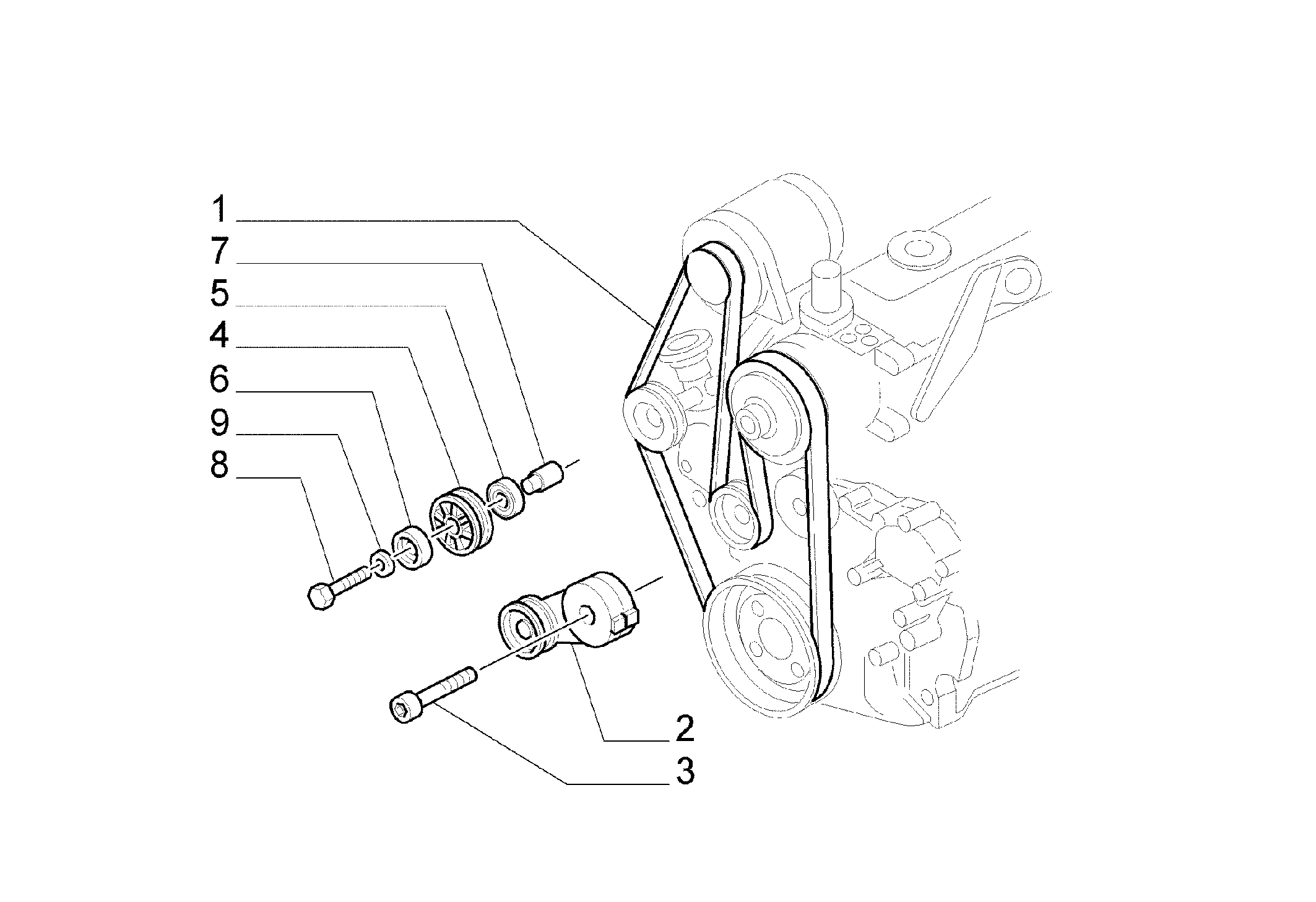 1
7
5
4
6
9
8
2
3