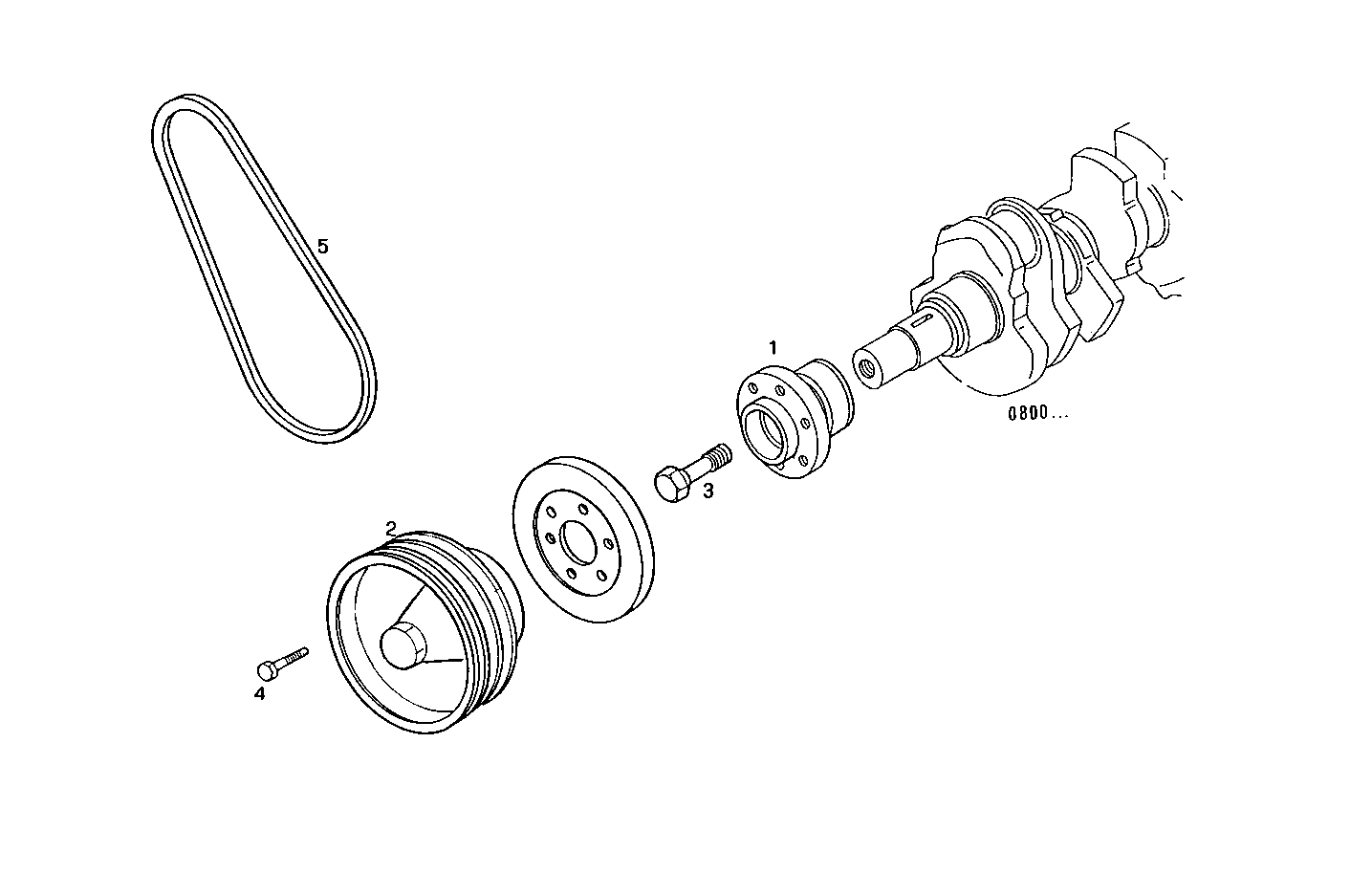 5

1

0800...

3

2

4