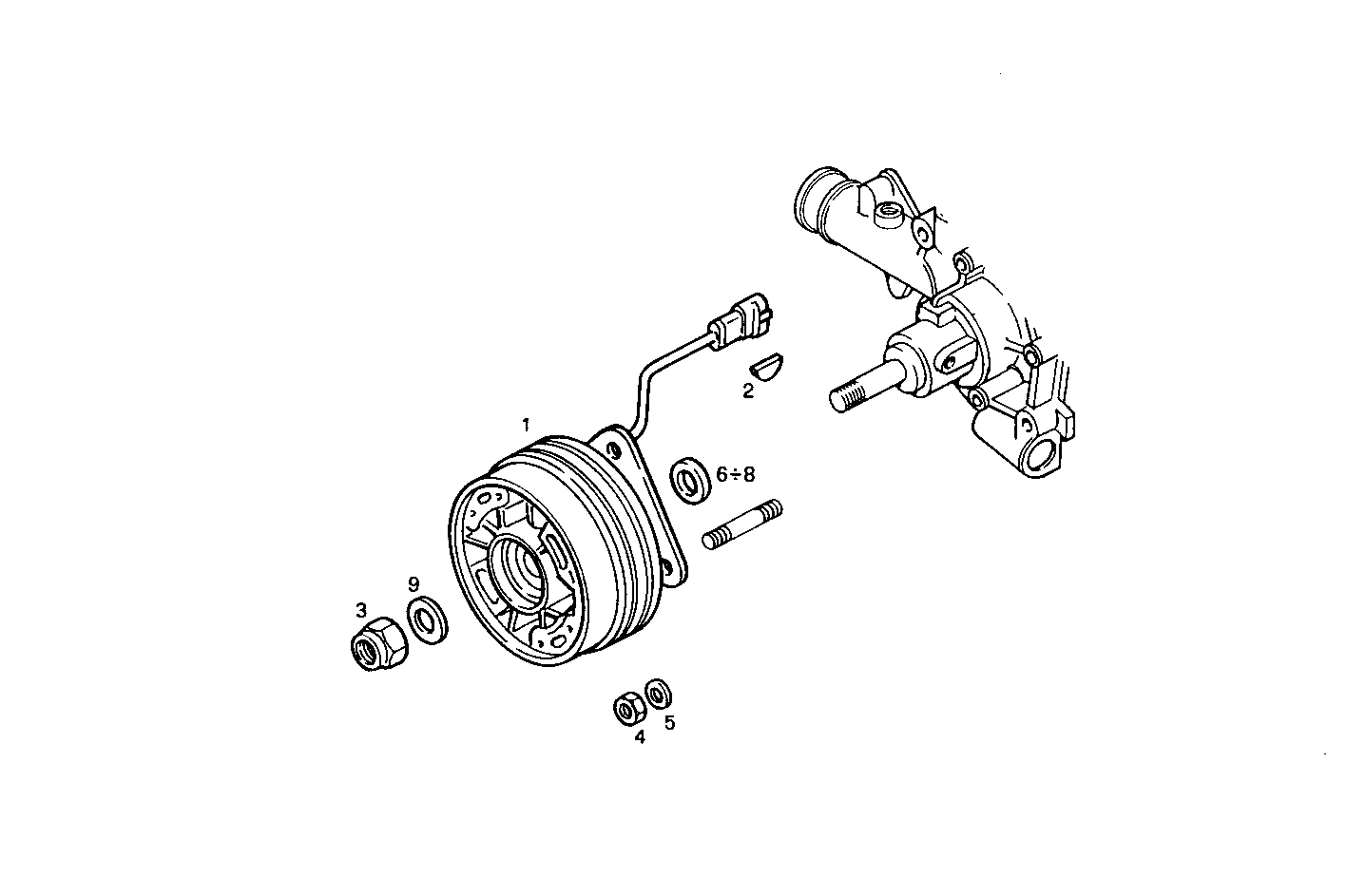 2
1
6÷8
9
3
4
5