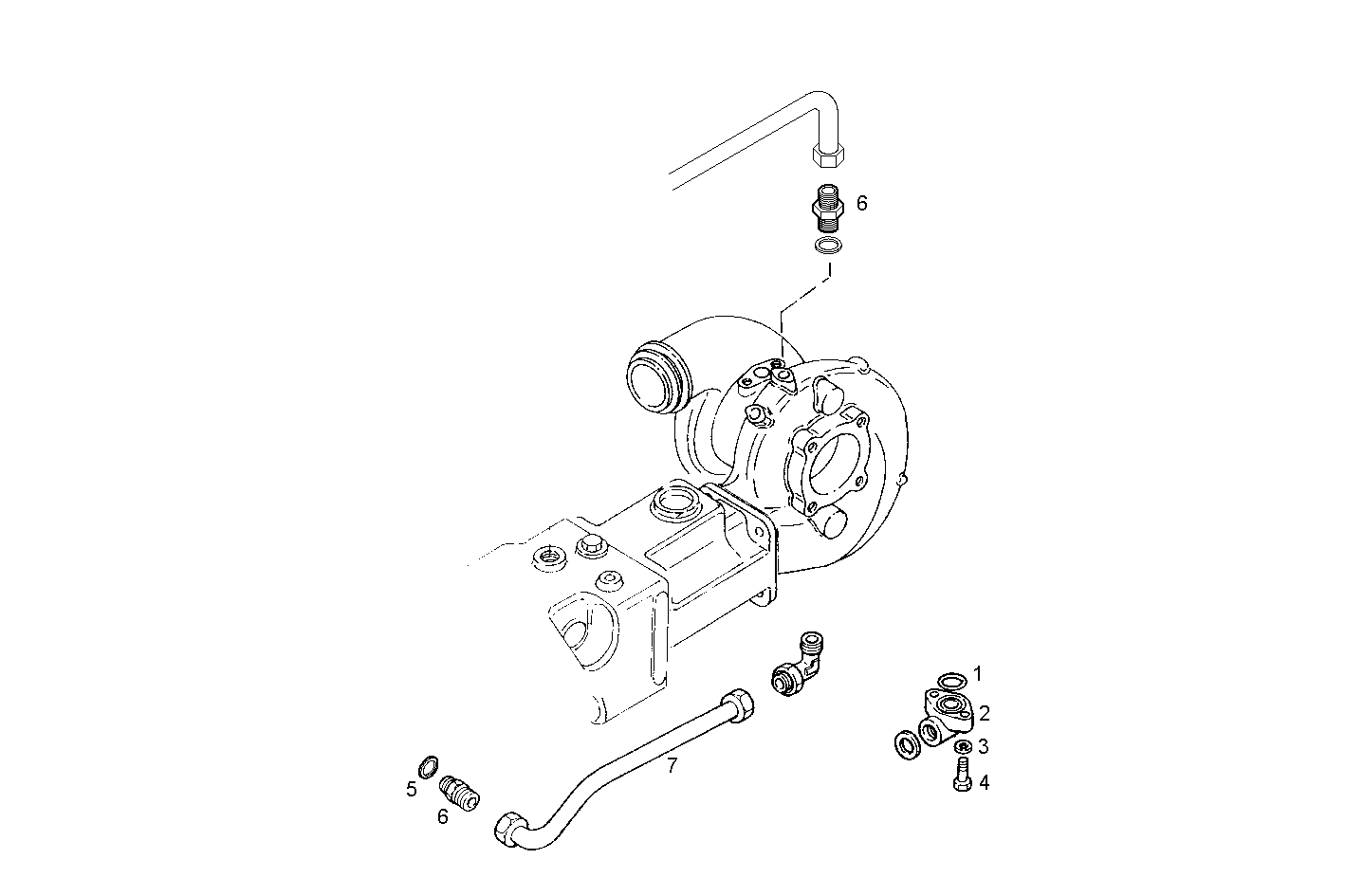 6
1
2
3
4
7
5
6