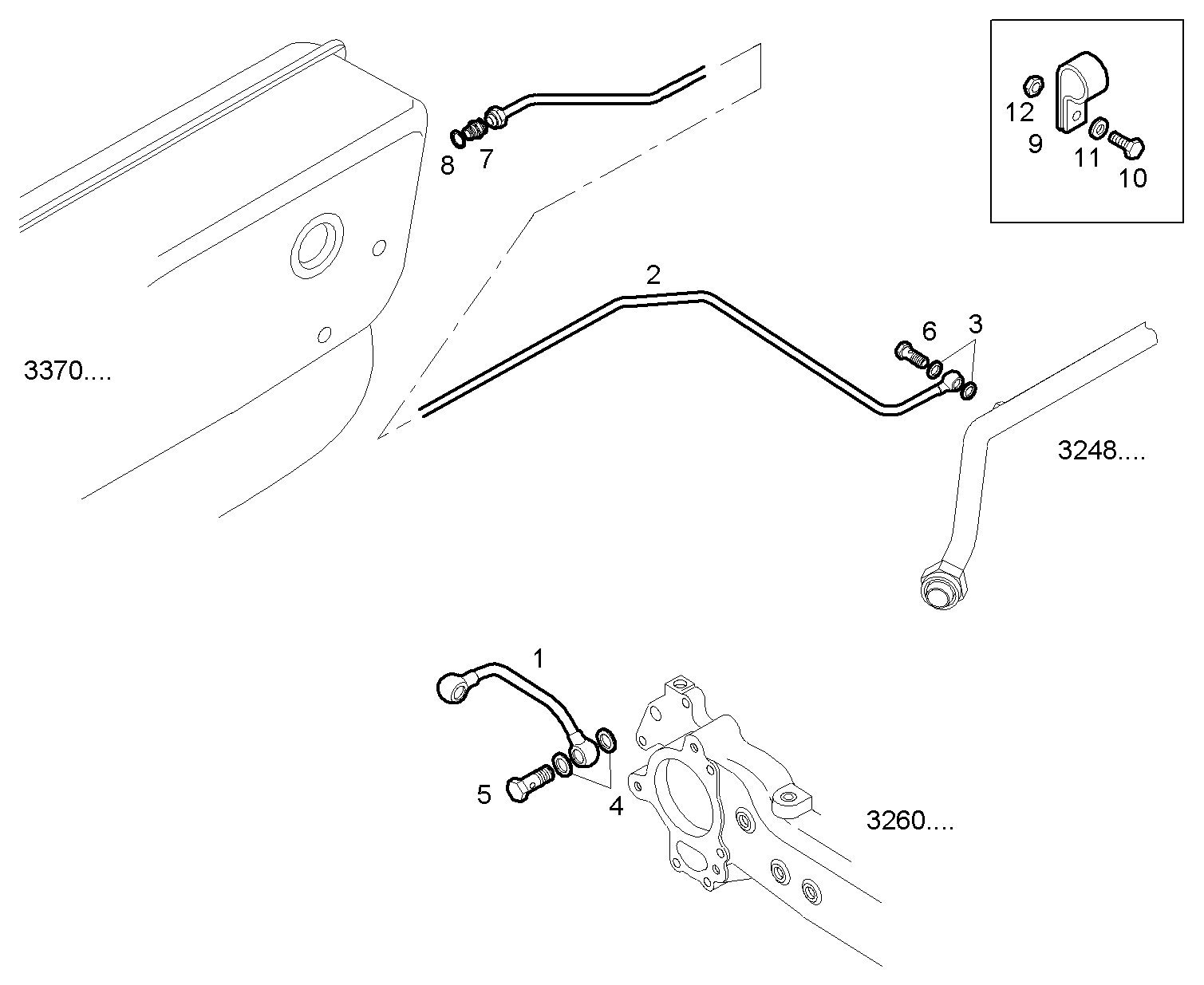 12
9
11
10
8
7
2
6
3
3370....
3248....
1
5
4
3260....