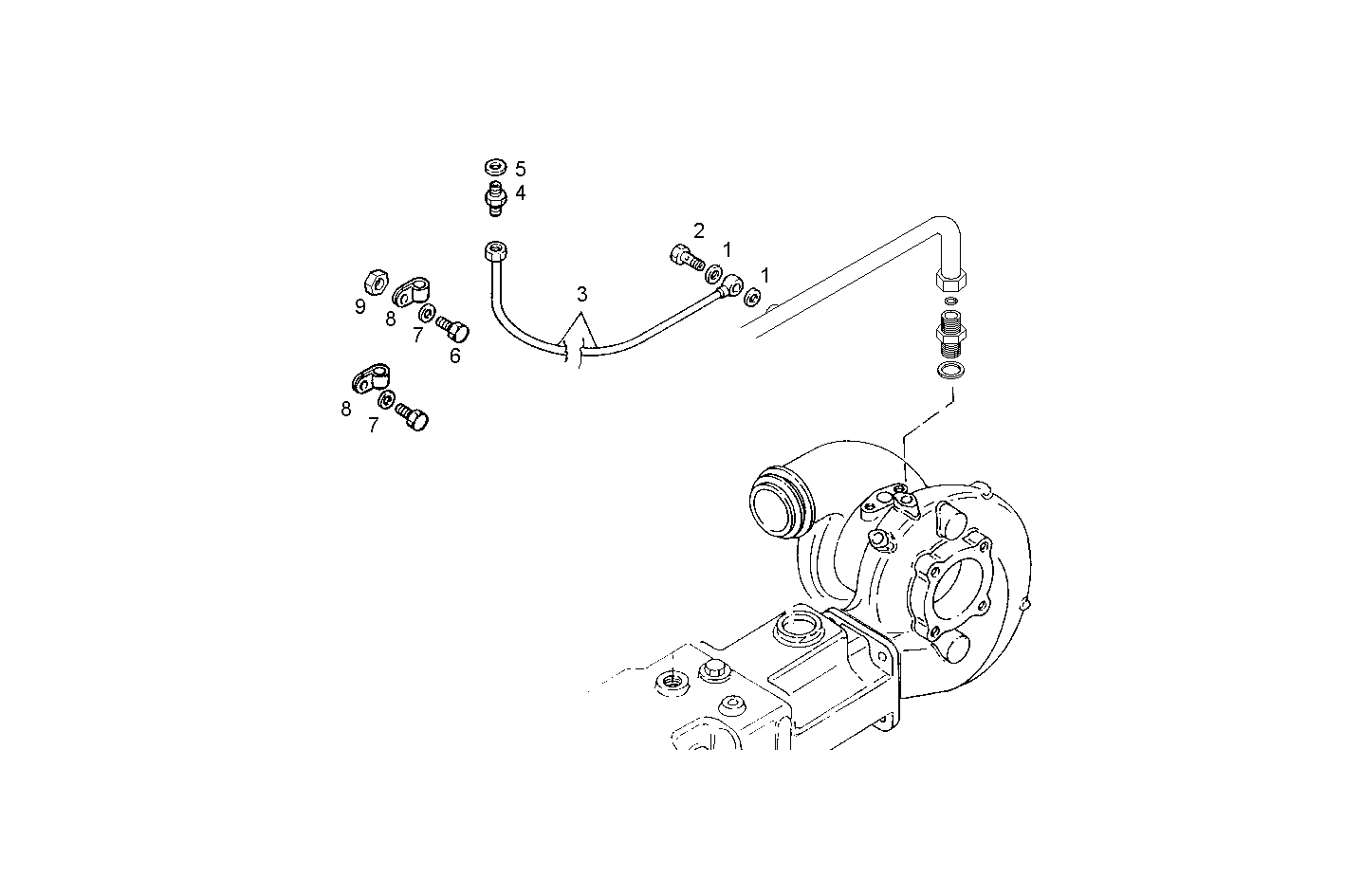 5
4
2
1
1
3
9
8
7
6
8
7