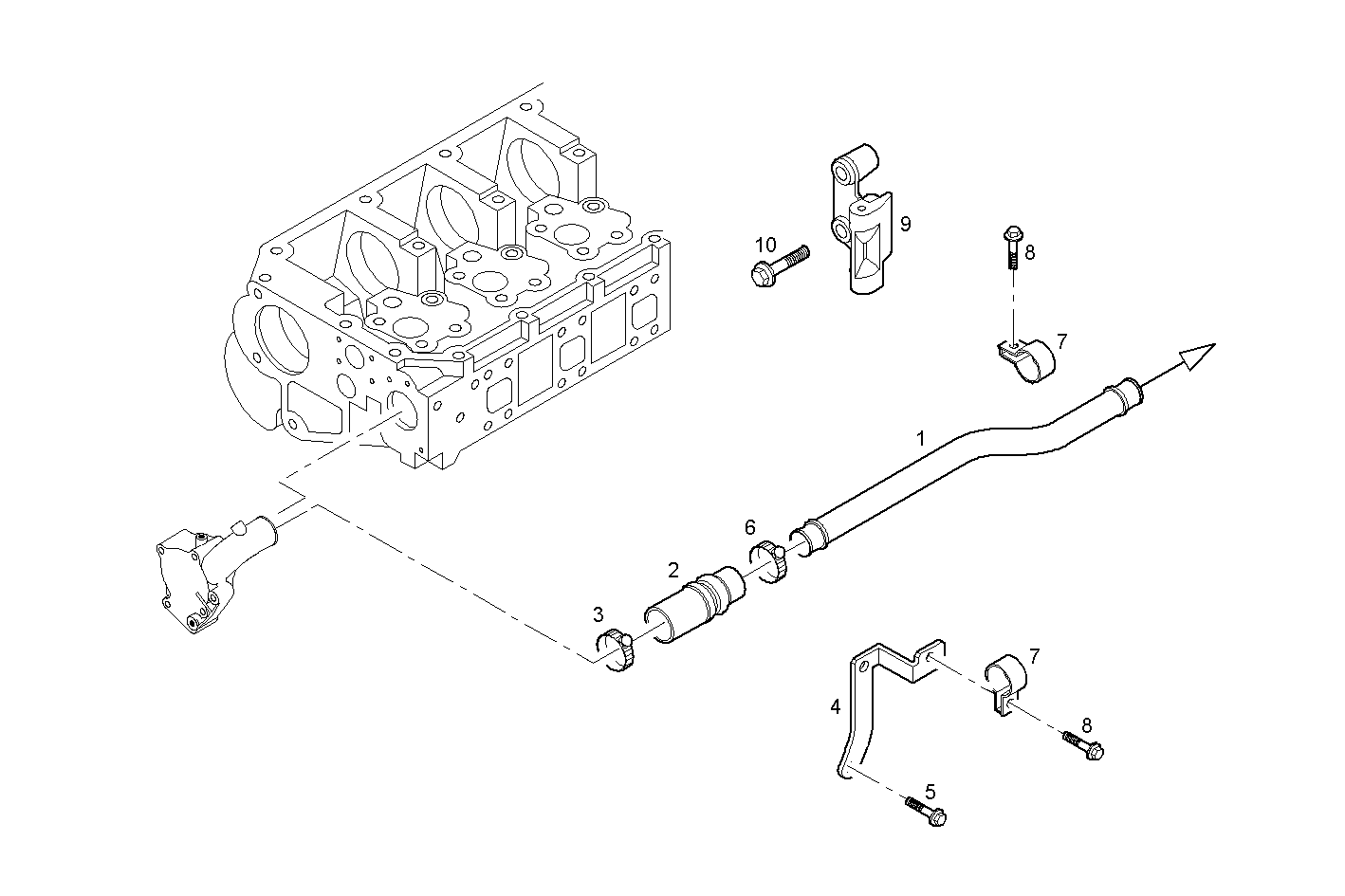 10
9
8
7
1
6
2
3
7
4
8
5