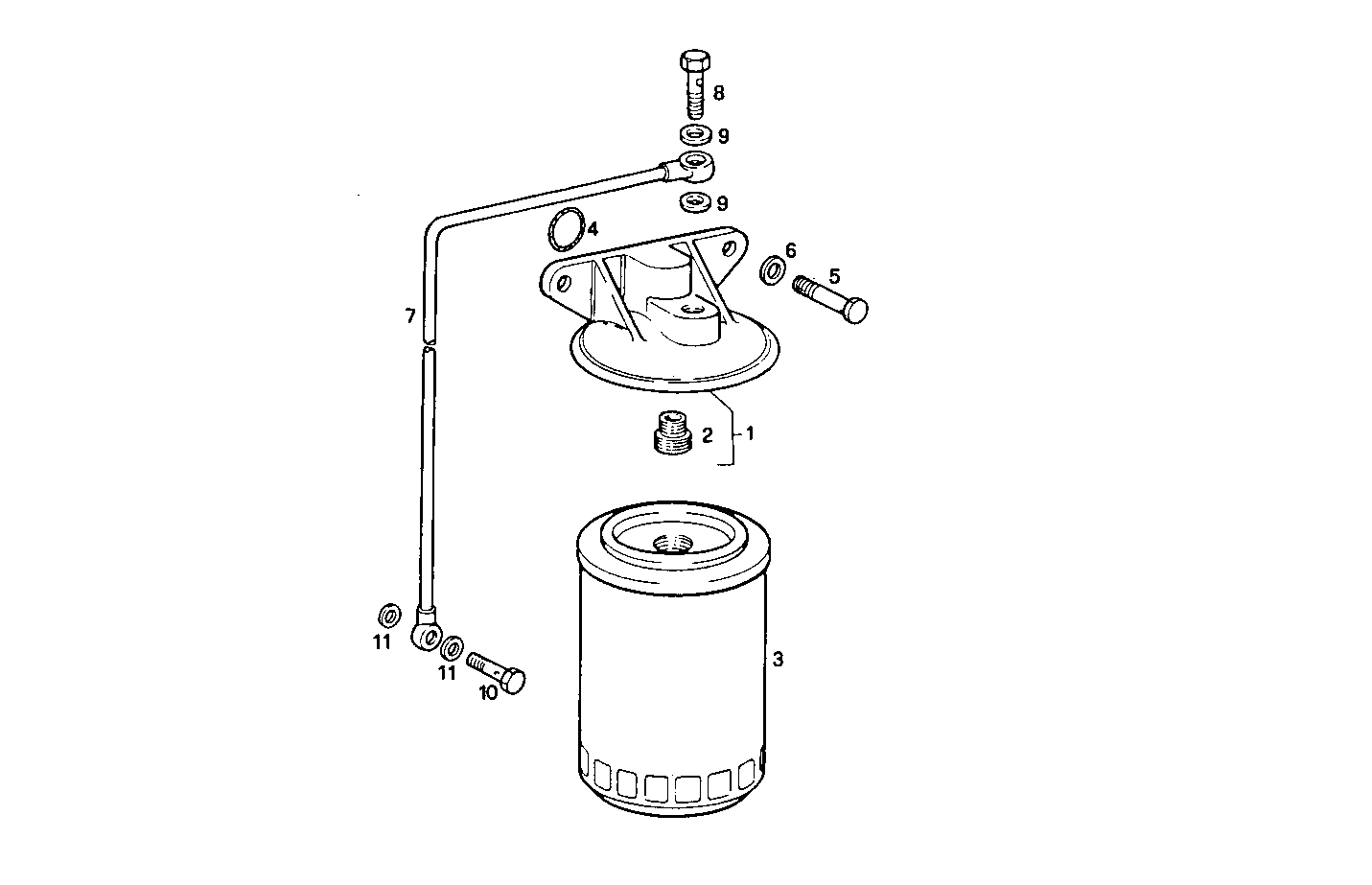 8
9
9
4
6
5
7
2
1
3
11
11
10