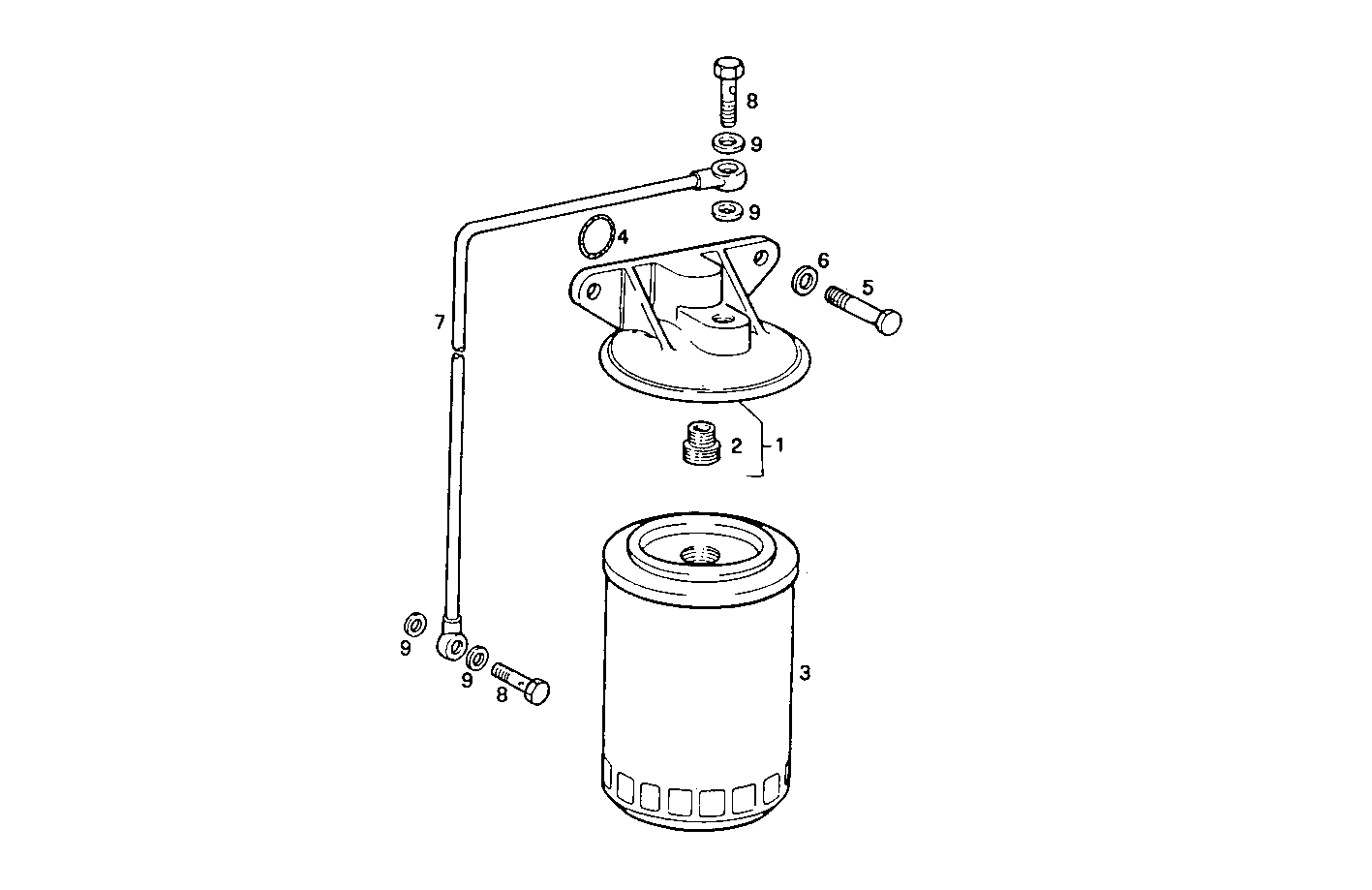 8
9
9
4
6
5
7
2
1
3
9
9
8