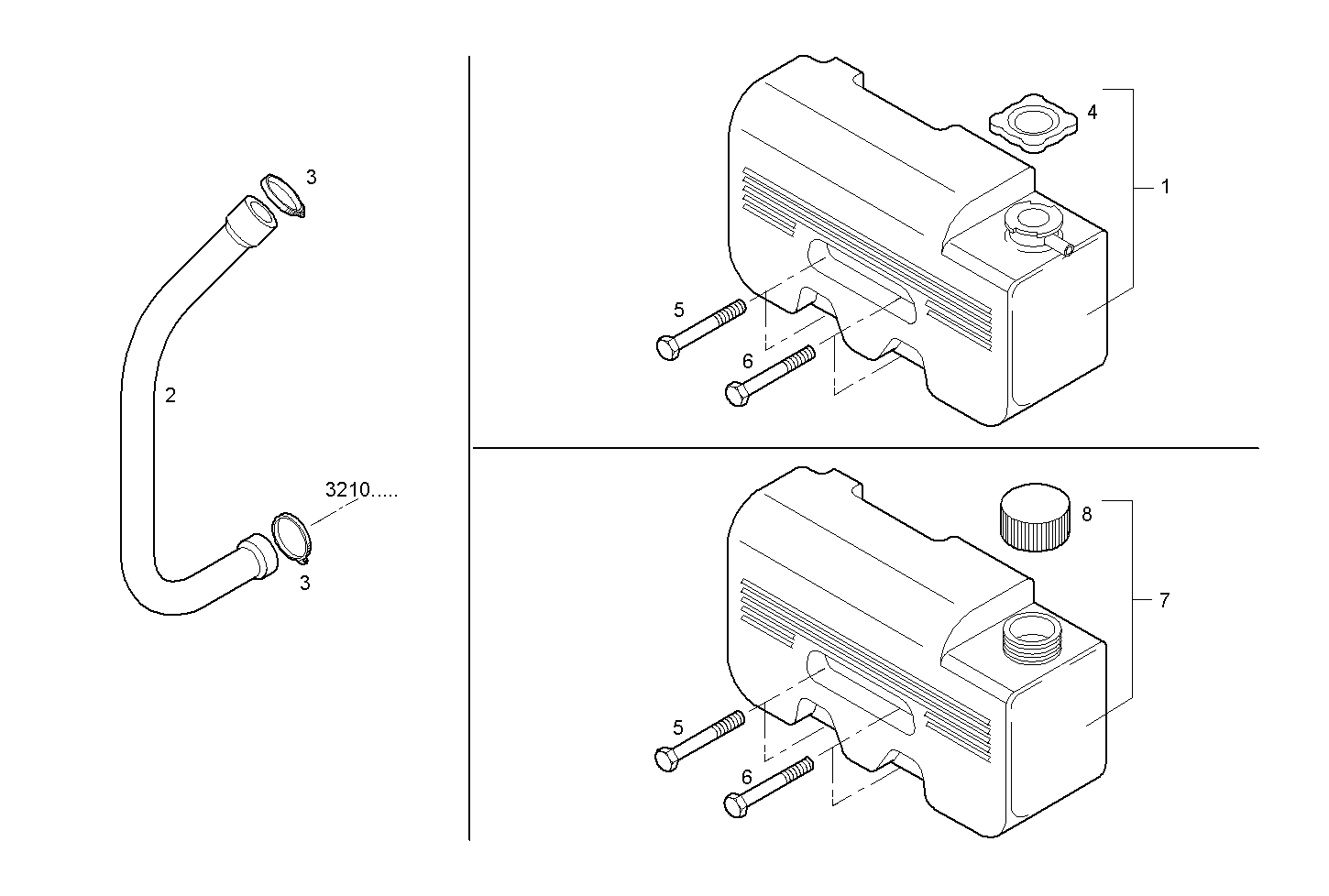 3
2
3210.....
3
4
1
5
6
8
7
5
6