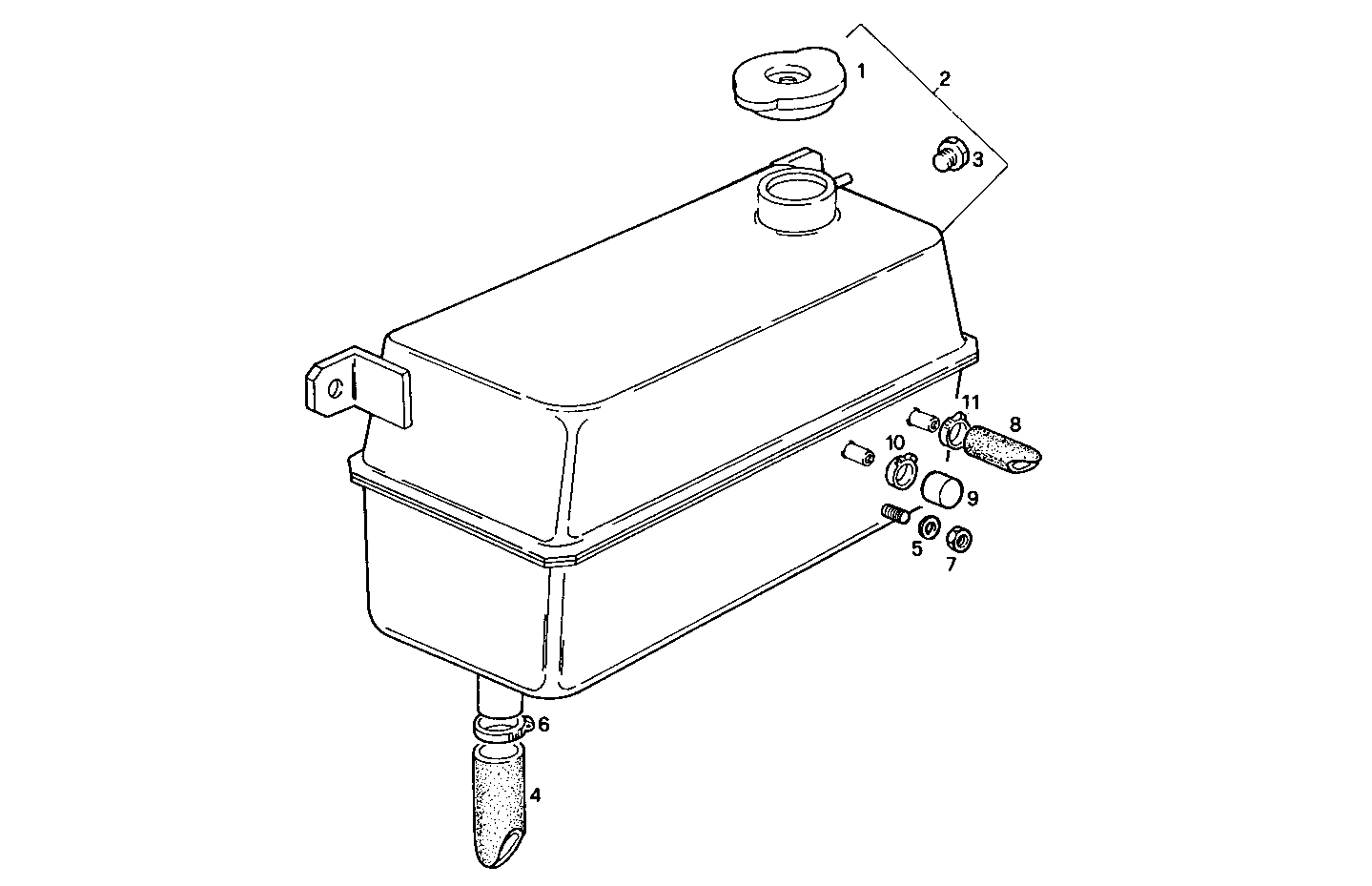 1
2
3
11
8
10
9
5
7
6
4